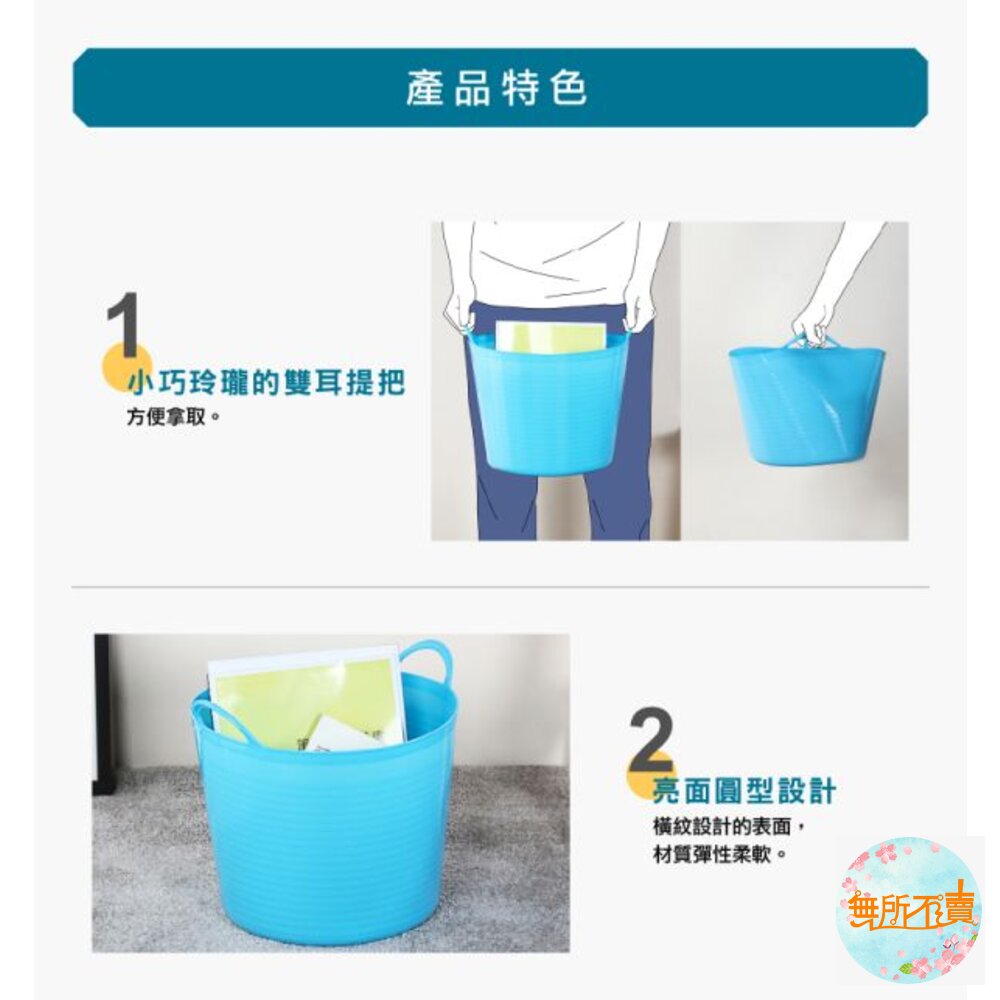 產品特色

1
小巧玲瓏的雙耳提把
方便拿取。

2
亮面圓型設計
橫紋設計的表面，
材質彈性柔軟。

無所不賣