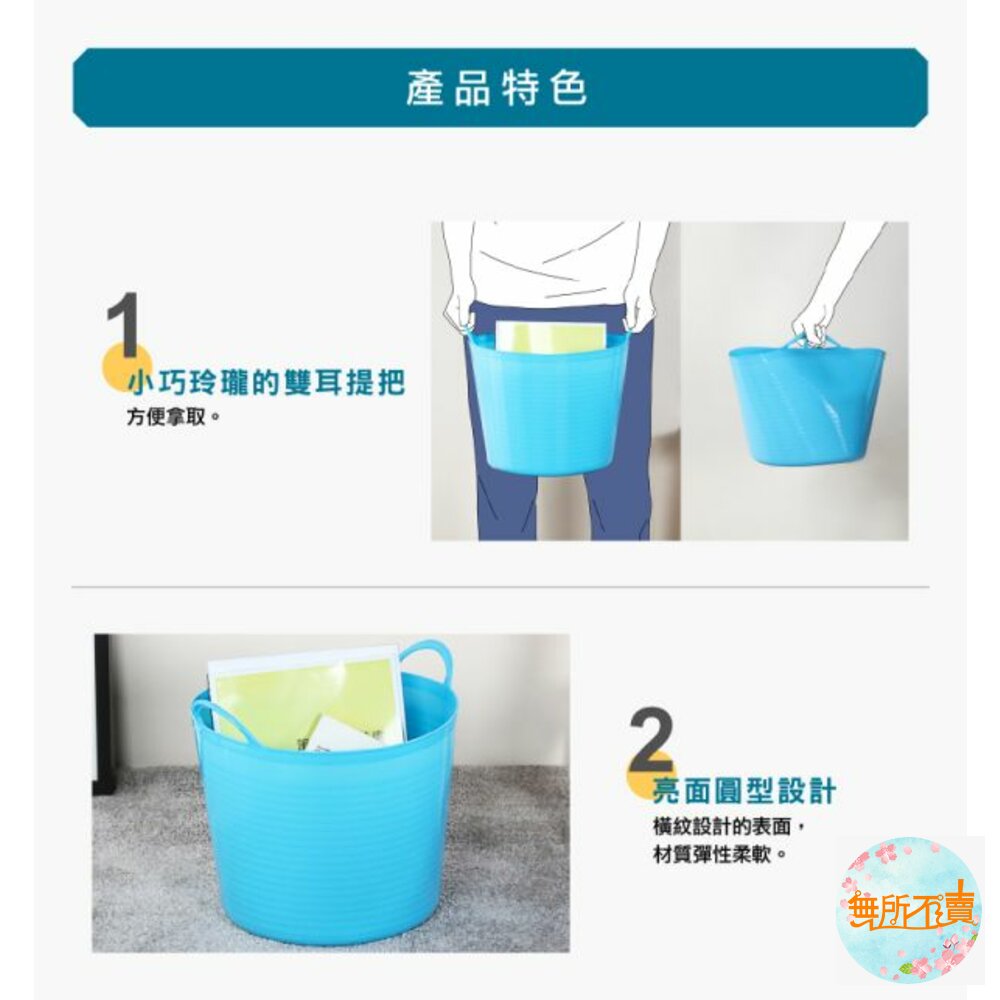 產品特色

1
小巧玲瓏的雙耳提把
方便拿取。

2
亮面圓型設計
橫紋設計的表面，
材質彈性柔軟。

無所不賣