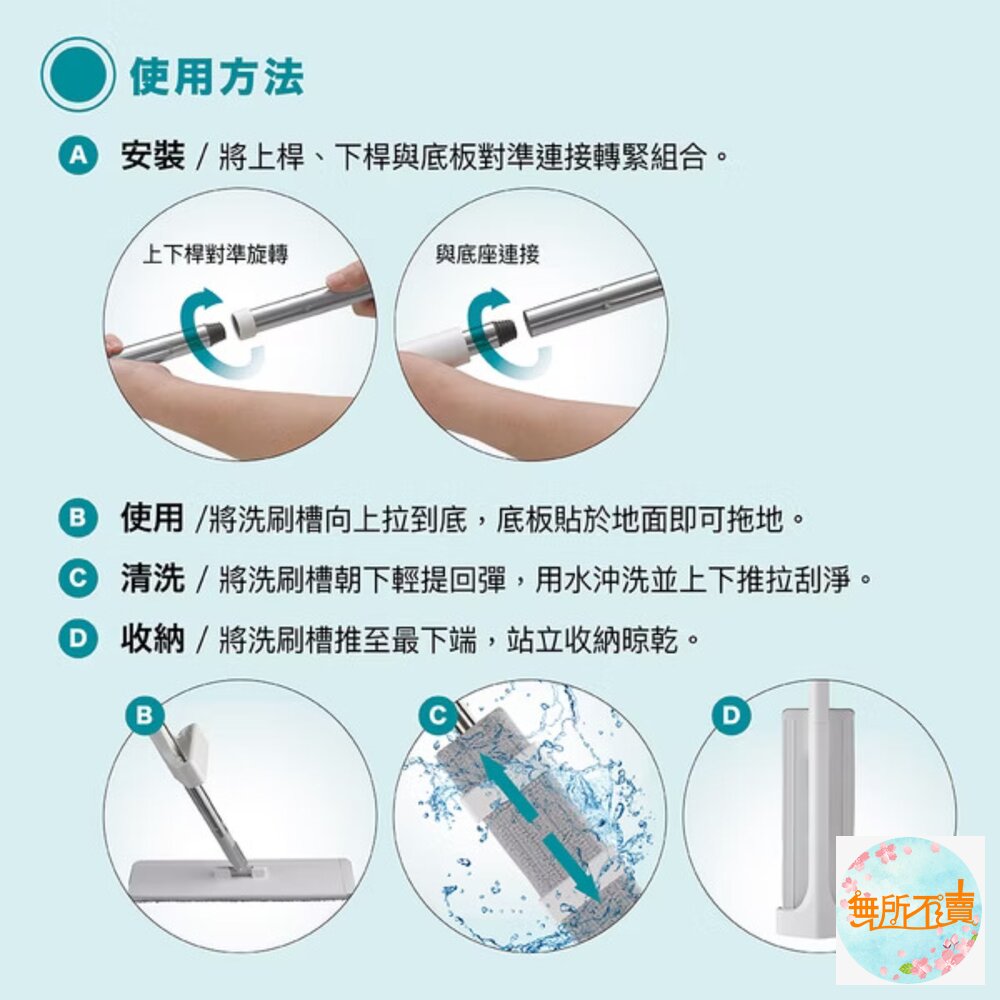 使用方法

A 安裝 / 將上桿、下桿與底板對準連接轉緊組合。

上下桿對準旋轉

與底座連接

B 使用 /將洗刷槽向上拉到底，底板貼於地面即可拖地。

C 清洗 / 將洗刷槽朝下輕提回彈，用水沖洗並上下推拉刮淨。

D 收納 / 將洗刷槽推至最下端，站立收納晾乾。

B

C

D

無所不賣