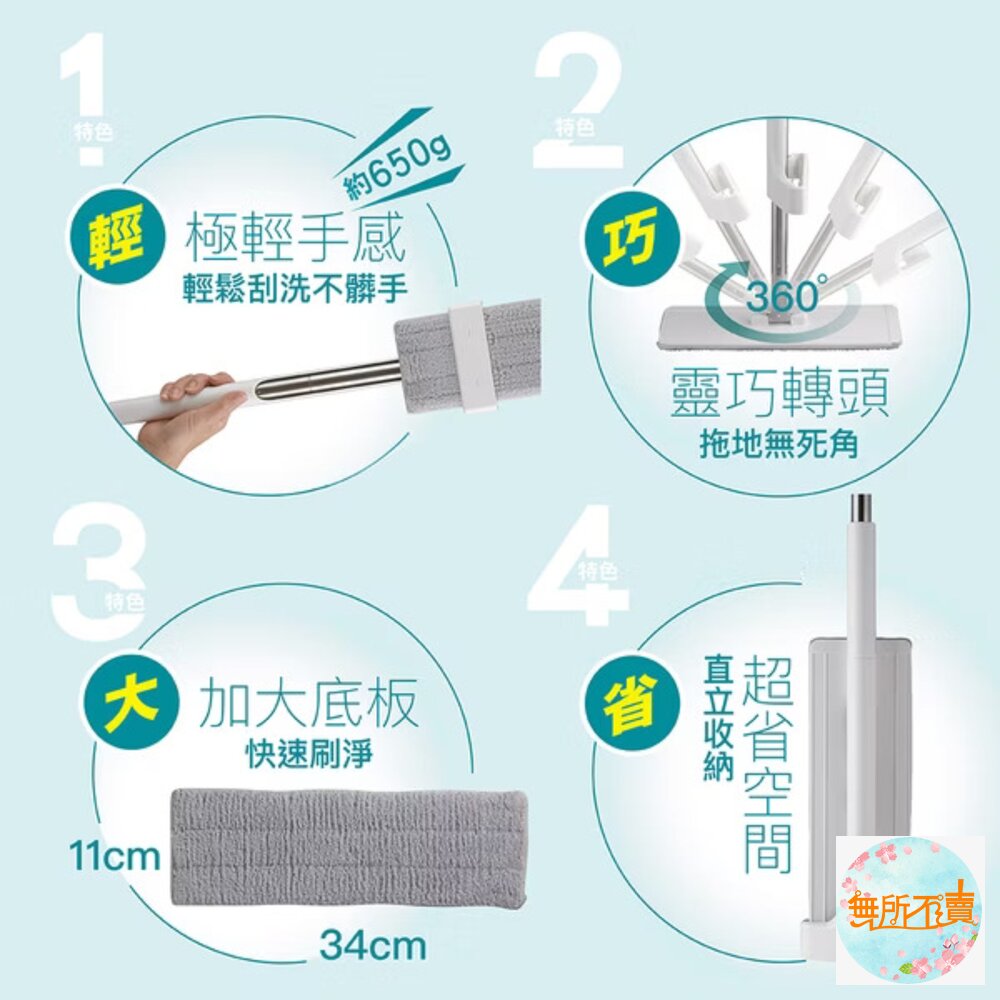 1
特色
約650g
輕
極輕手感
輕鬆刮洗不髒手

2
特色
巧
360°
靈巧轉頭
拖地無死角

3
特色
大
加大底板
快速刷淨
11cm
34cm

4
特色
省
超省空間
直立收納

無所不賣