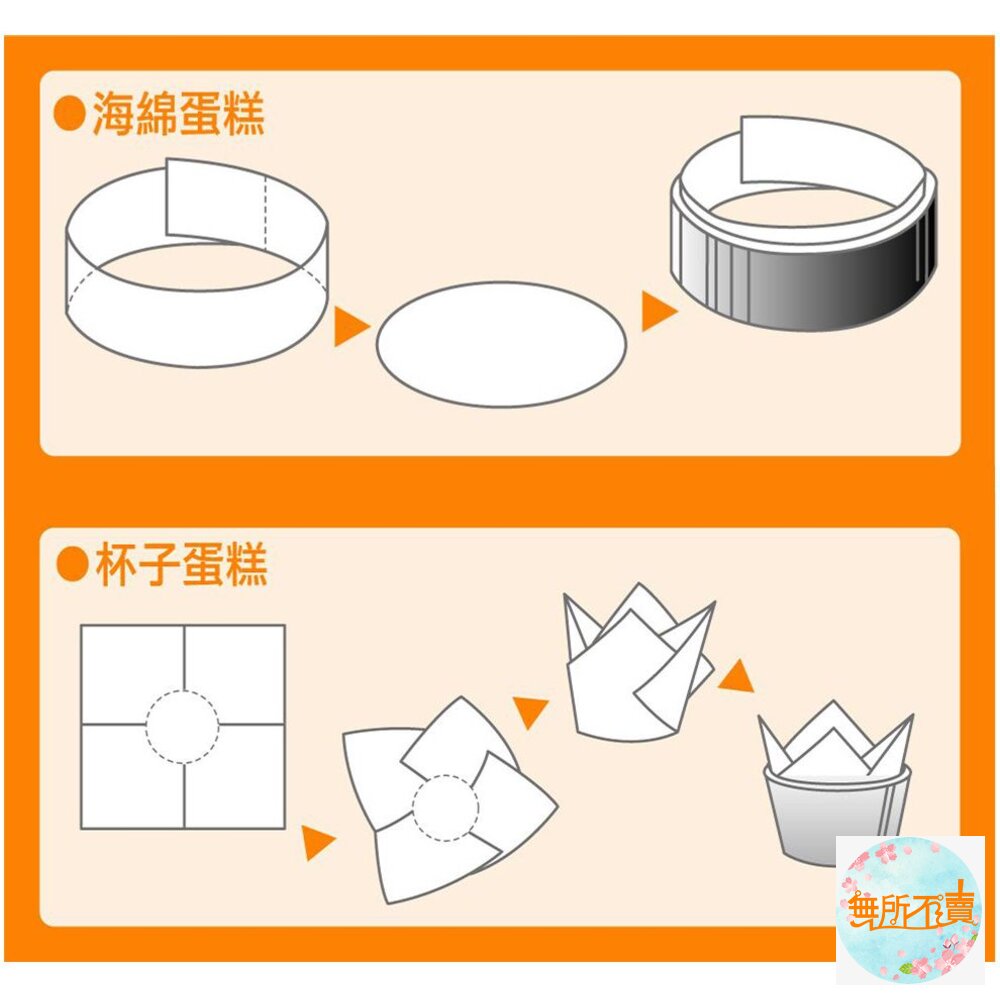 ●海綿蛋糕

●杯子蛋糕

無所不賣