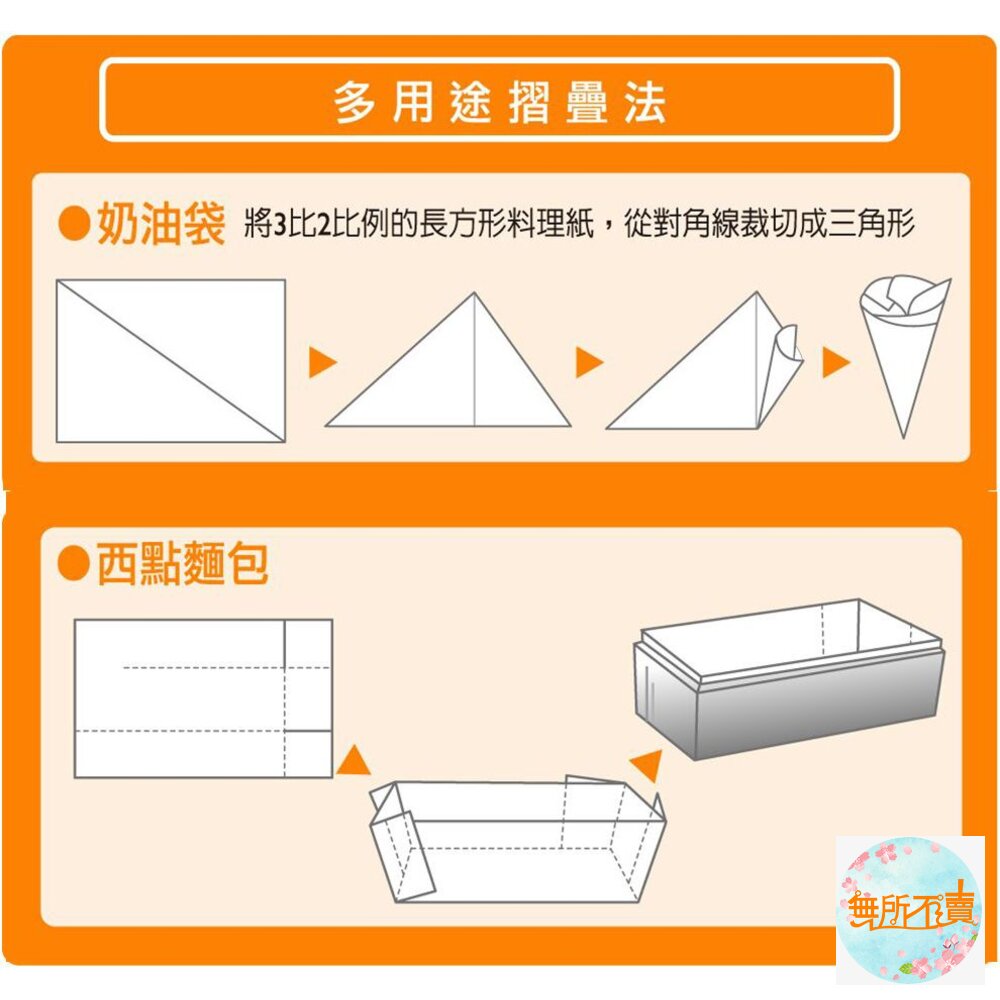 多用途摺疊法

●奶油袋 將3比2比例的長方形料理紙，從對角線裁切成三角形

●西點麵包

無所不賣