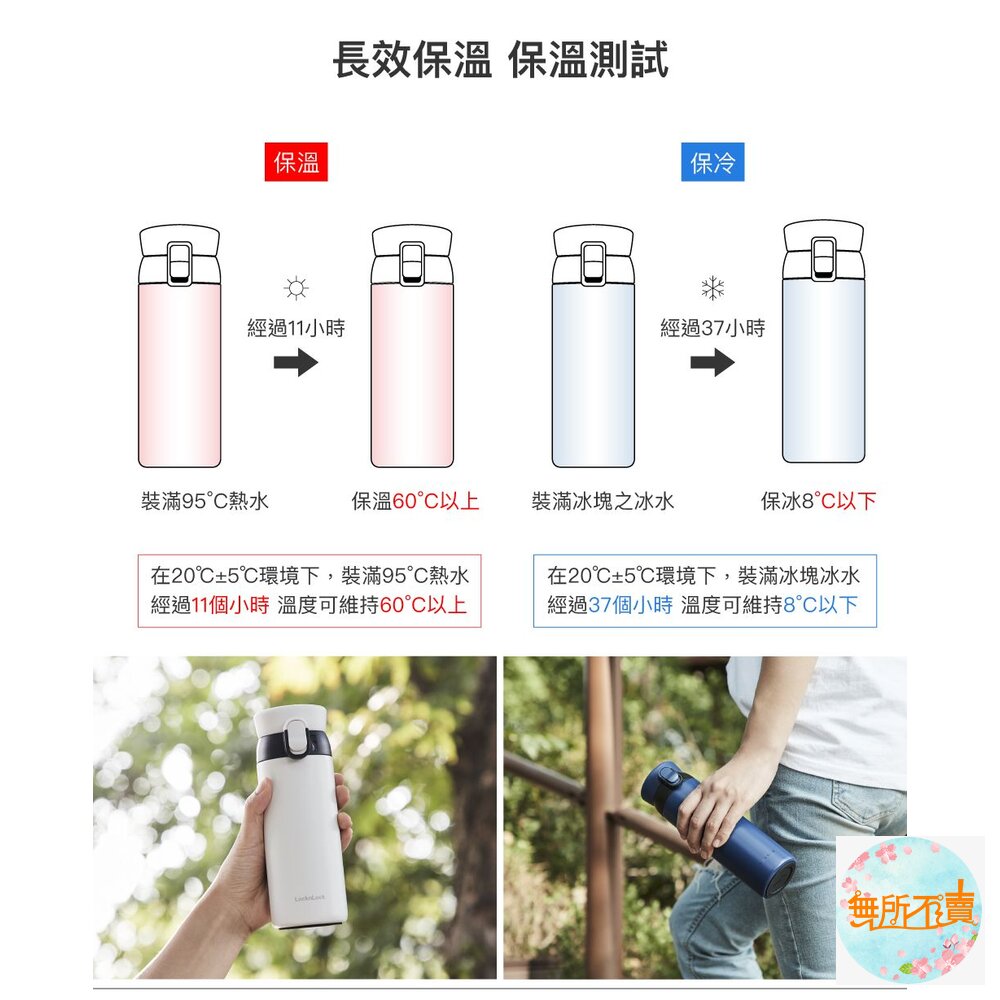 長效保溫 保溫測試

保溫

經過11小時

裝滿95°C熱水

保溫60°C以上

在20℃±5℃環境下，裝滿95°C熱水
經過11個小時 溫度可維持60°C以上

保冷

經過37小時

裝滿冰塊之冰水

保冰8°C以下

在20℃±5℃環境下，裝滿冰塊冰水
經過37個小時 溫度可維持8°C以下

LocknLock

無所不賣