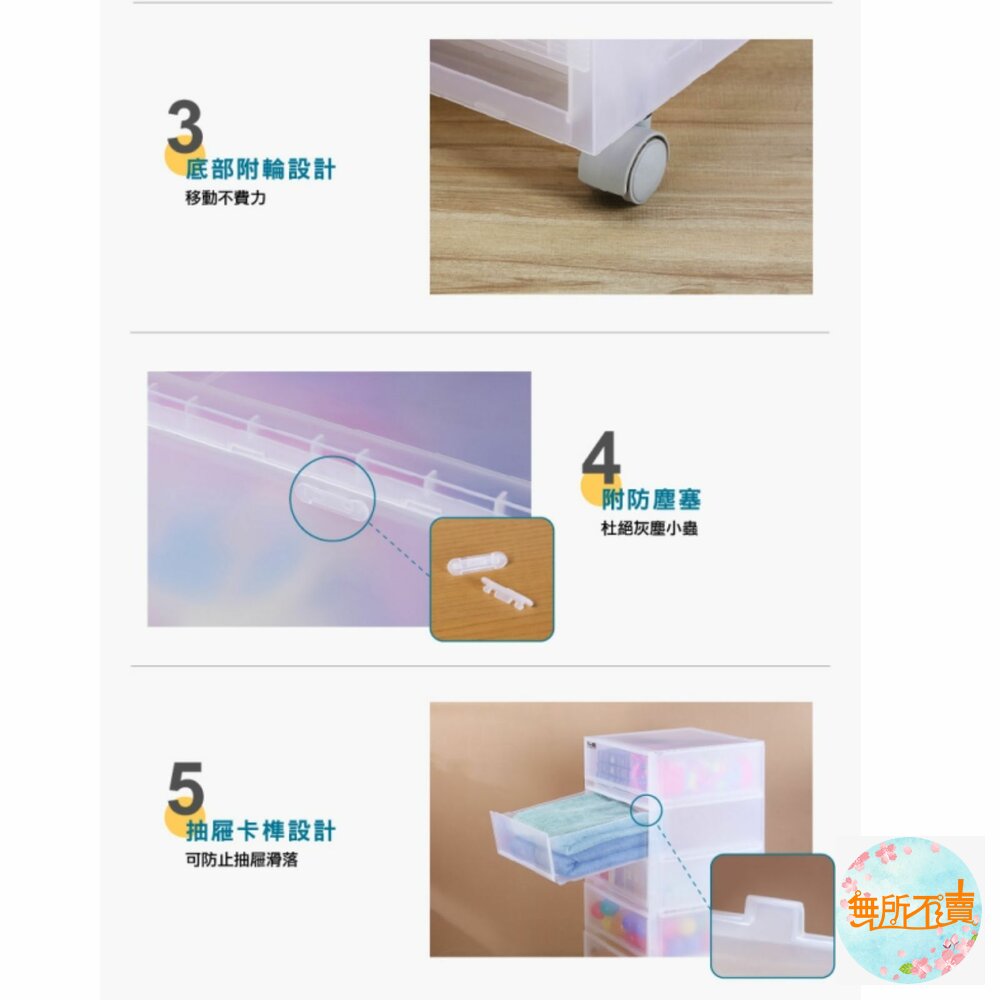 3
底部附輪設計
移動不費力

4
附防塵塞
杜絕灰塵小蟲

5
抽屜卡榫設計
可防止抽屜滑落

無所不賣