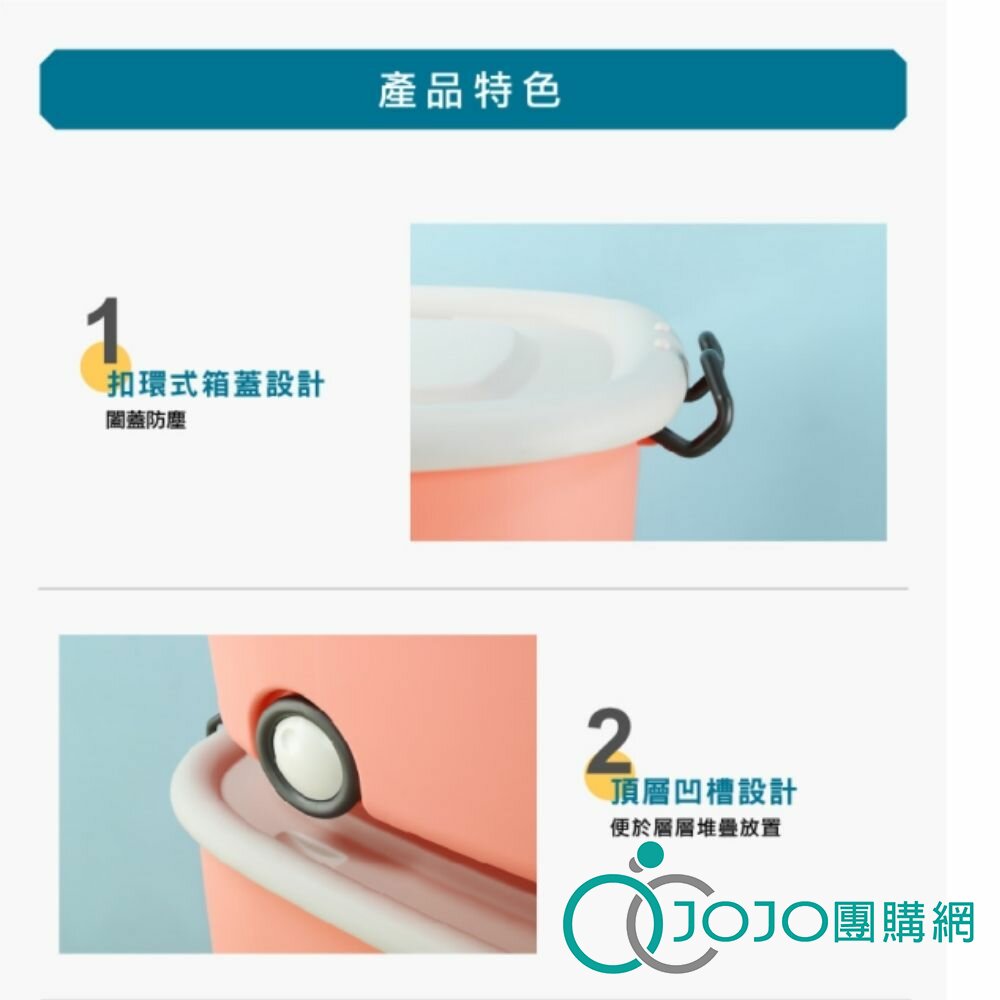 產品特色

1
扣環式箱蓋設計
闔蓋防塵

2
頂層凹槽設計
便於層層堆疊放置

JOJO團購網