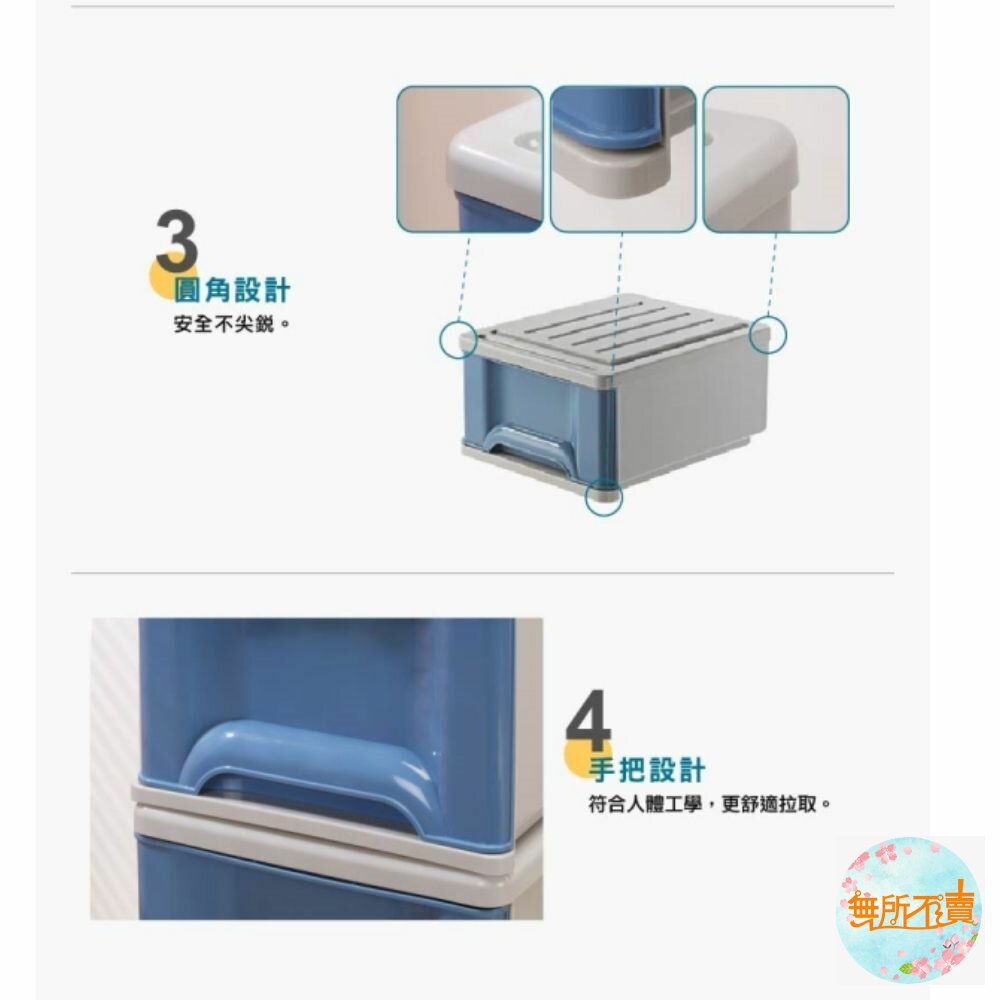 3
圓角設計
安全不尖銳。

4
手把設計
符合人體工學，更舒適拉取。

無所不賣