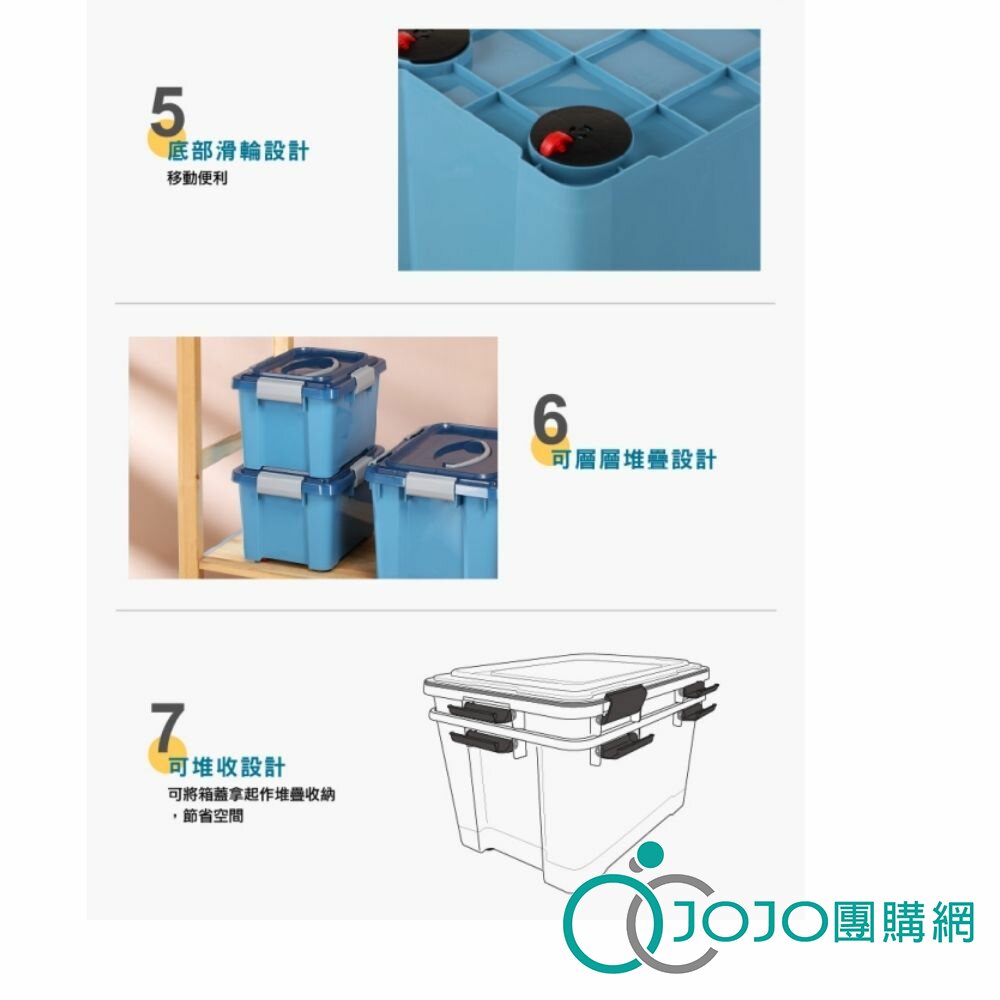 5
底部滑輪設計
移動便利

6
可層層堆疊設計

7
可堆收設計
可將箱蓋拿起作堆疊收納，節省空間

JOJO團購網