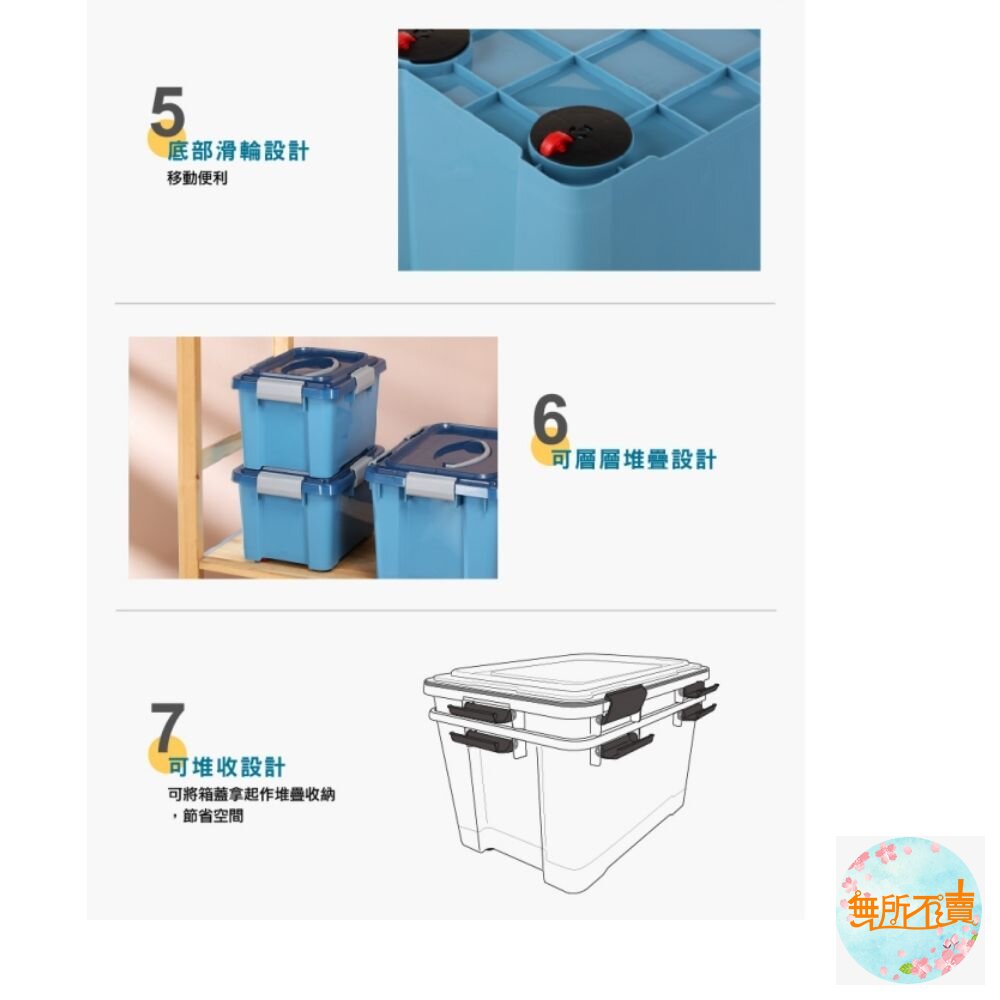 5
底部滑輪設計
移動便利

6
可層層堆疊設計

7
可堆收設計
可將箱蓋拿起作堆疊收納，節省空間

無所不賣