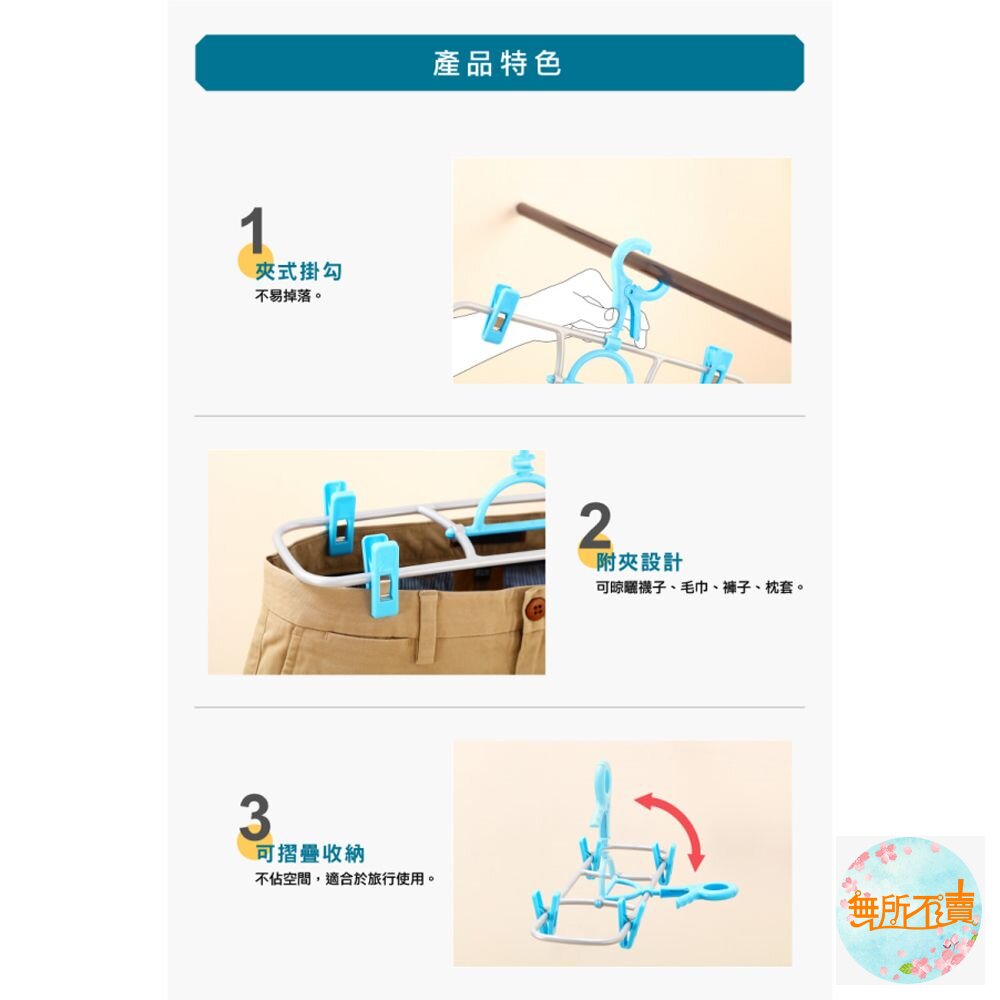 產品特色

1
夾式掛勾
不易掉落。

2
附夾設計
可晾曬襪子、毛巾、褲子、枕套。

3
可摺疊收納
不佔空間，適合於旅行使用。

無所不賣