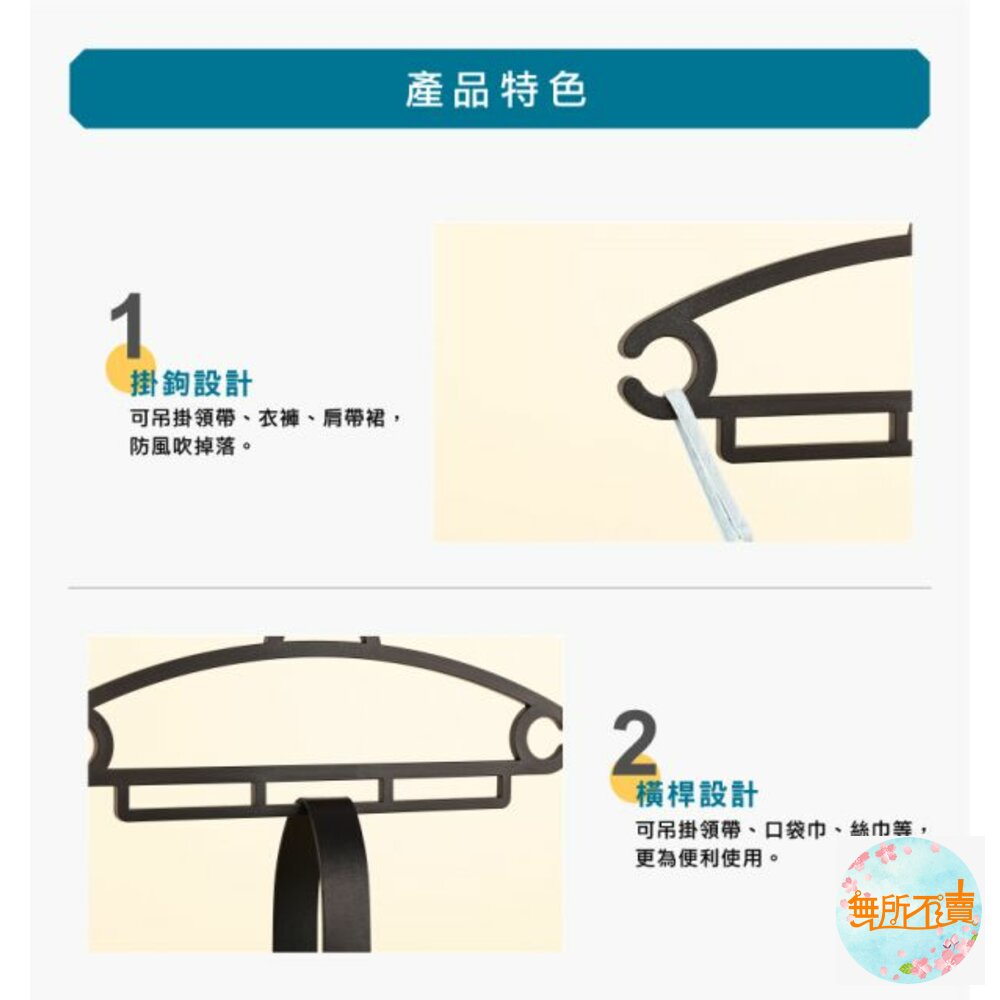 產品特色

1
掛鉤設計
可吊掛領帶、衣褲、肩帶裙，防風吹掉落。

2
橫桿設計
可吊掛領帶、口袋巾、絲巾等，更為便利使用。

無所不賣