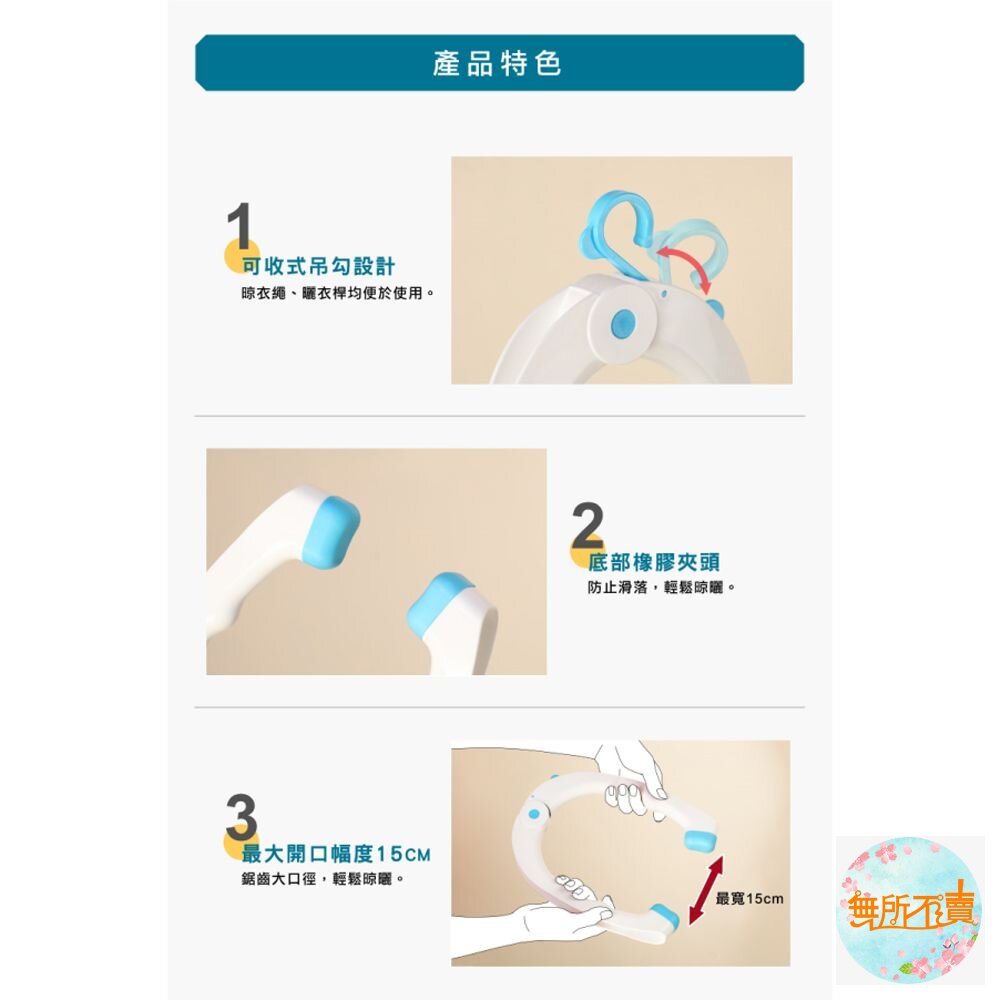 產品特色

1
可收式吊勾設計
晾衣繩、曬衣桿均便於使用。

2
底部橡膠夾頭
防止滑落，輕鬆晾曬。

3
最大開口幅度15CM
鋸齒大口徑，輕鬆晾曬。

最寬15cm

無所不賣