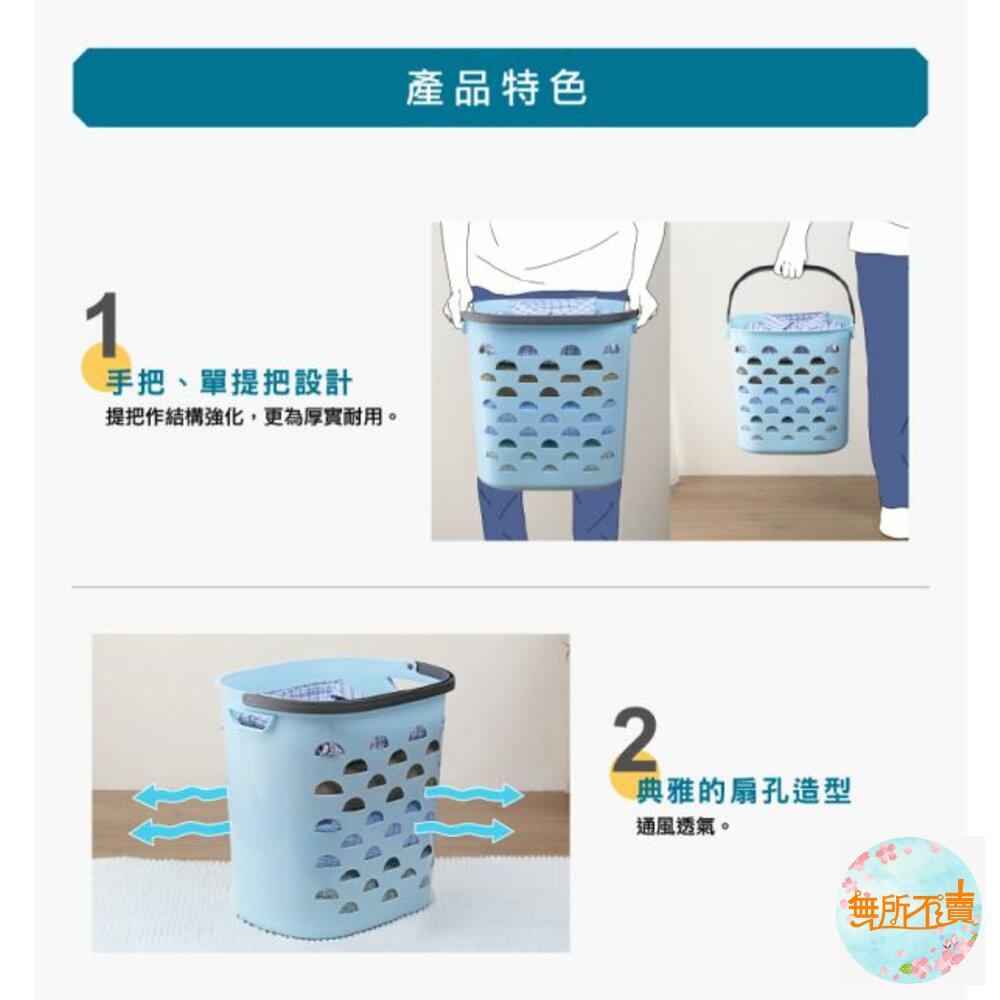 產品特色

1
手把、單提把設計
提把作結構強化，更為厚實耐用。

2
典雅的扇孔造型
通風透氣。

無所不賣