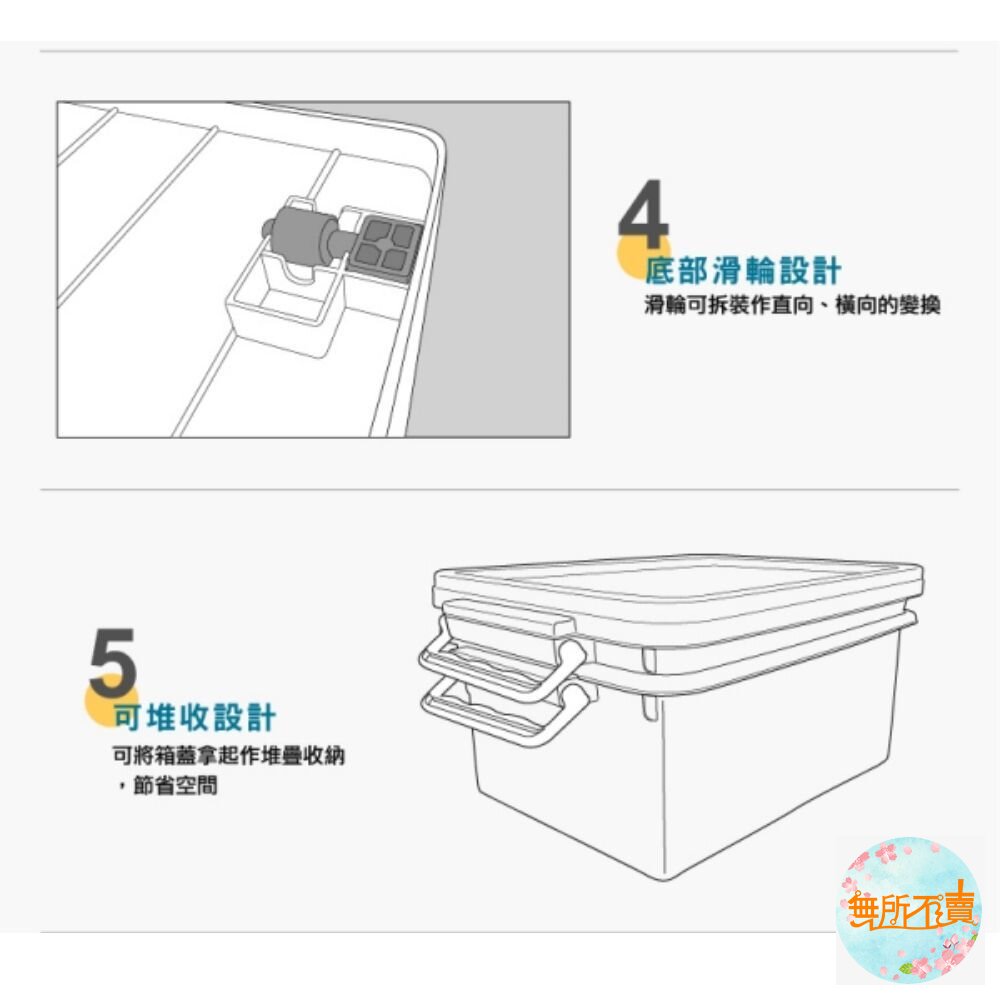 4
底部滑輪設計
滑輪可拆裝作直向、橫向的變換

5
可堆收設計
可將箱蓋拿起作堆疊收納，節省空間

無所不賣