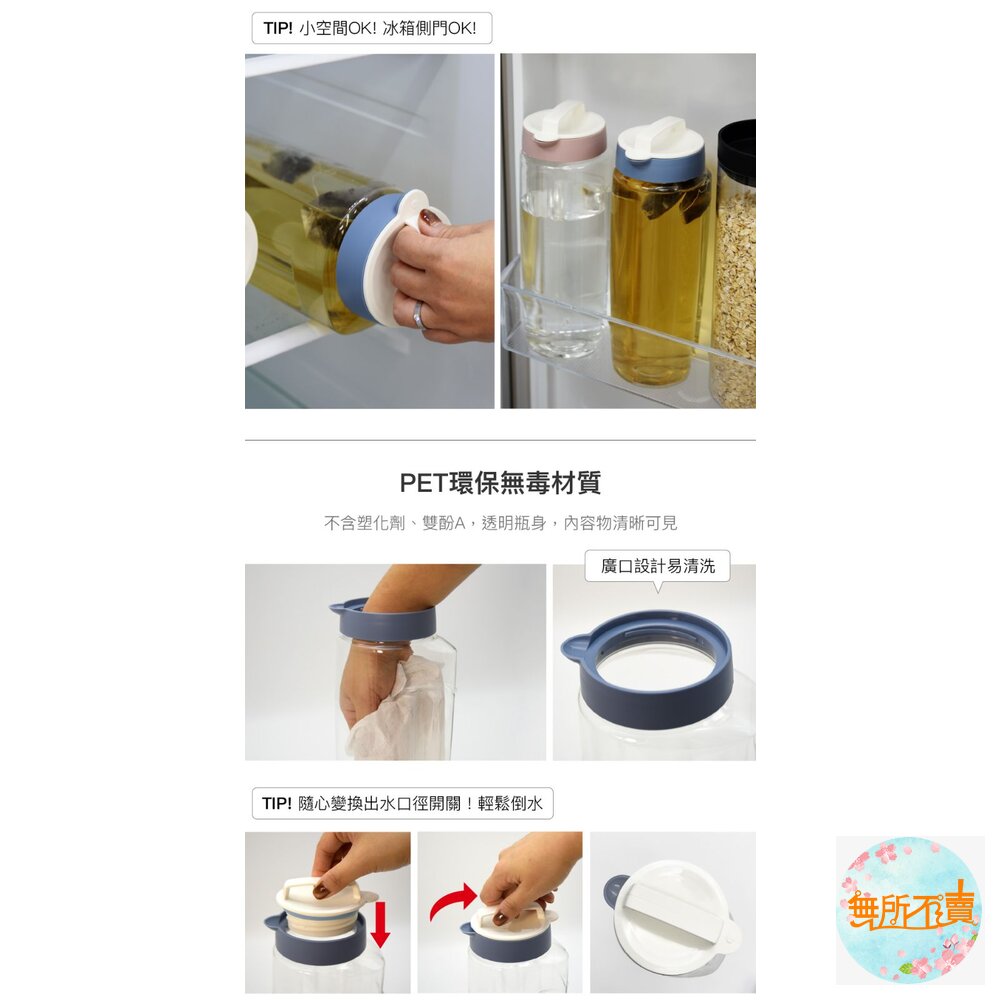 TIP! 小空間OK! 冰箱側門OK!

PET環保無毒材質

不含塑化劑、雙酚A，透明瓶身，內容物清晰可見

廣口設計易清洗

TIP! 隨心變換出水口徑開關！輕鬆倒水

無所不賣