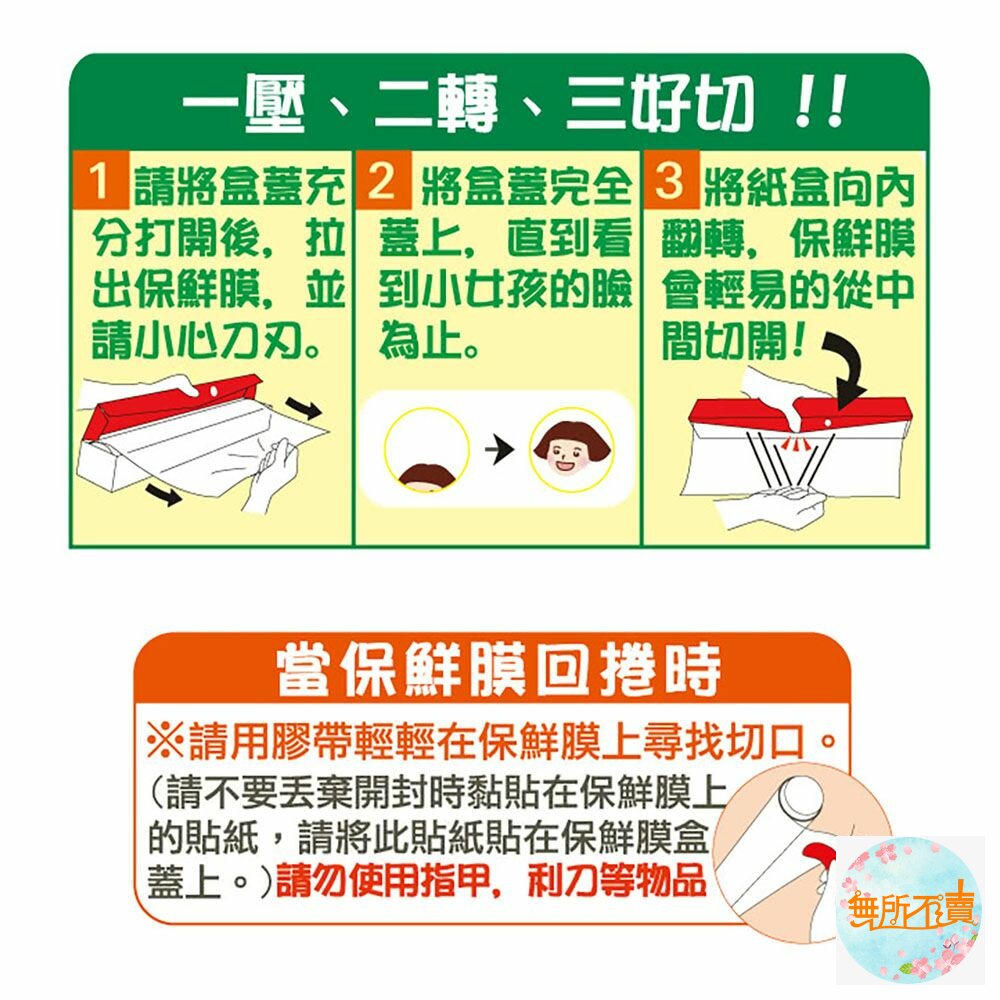 一壓、二轉、三好切 !!

1 請將盒蓋充分打開後，拉出保鮮膜，並請小心刀刃。

2 將盒蓋完全蓋上，直到看到小女孩的臉為止。

3 將紙盒向內翻轉，保鮮膜會輕易的從中間切開！

當保鮮膜回捲時

※請用膠帶輕輕在保鮮膜上尋找切口。
(請不要丟棄開封時黏貼在保鮮膜上的貼紙，請將此貼紙貼在保鮮膜盒蓋上。)請勿使用指甲，利刀等物品

無所不賣