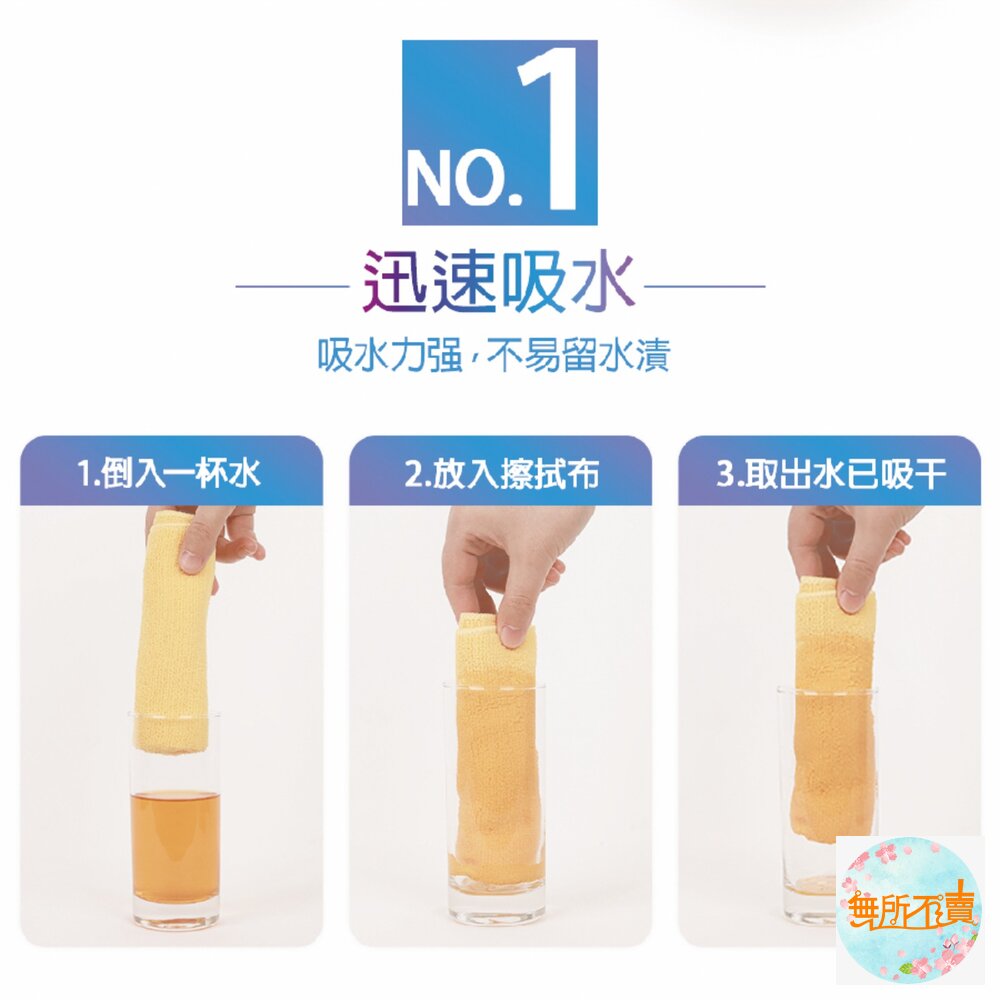 NO.1

迅速吸水

吸水力强，不易留水渍

1.倒入一杯水

2.放入擦拭布

3.取出水已吸干

無所不賣