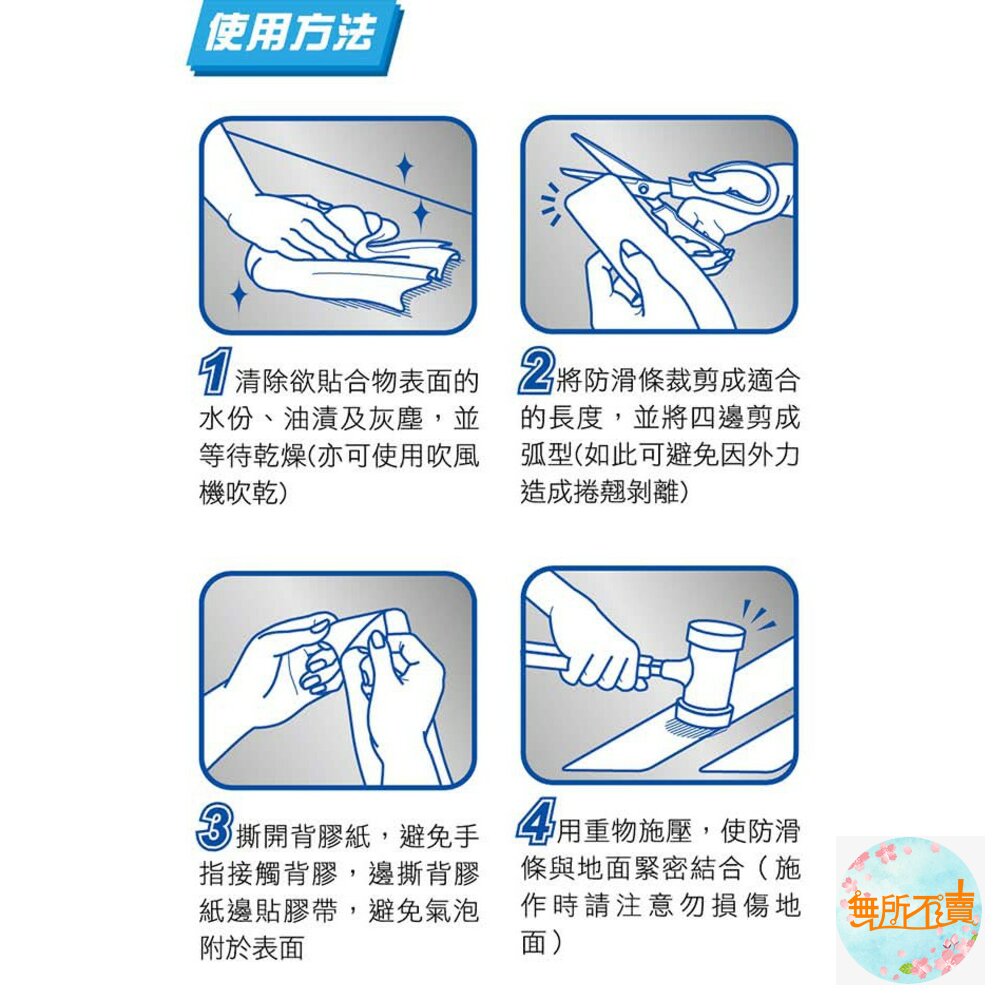 使用方法

1 清除欲貼合物表面的水份、油漬及灰塵，並等待乾燥(亦可使用吹風機吹乾)

2 將防滑條裁剪成適合的長度，並將四邊剪成弧型(如此可避免因外力造成捲翹剝離)

3 撕開背膠紙，避免手指接觸背膠，邊撕背膠紙邊貼膠帶，避免氣泡附於表面

4 用重物施壓，使防滑條與地面緊密結合（施作時請注意勿損傷地面）

無所不賣