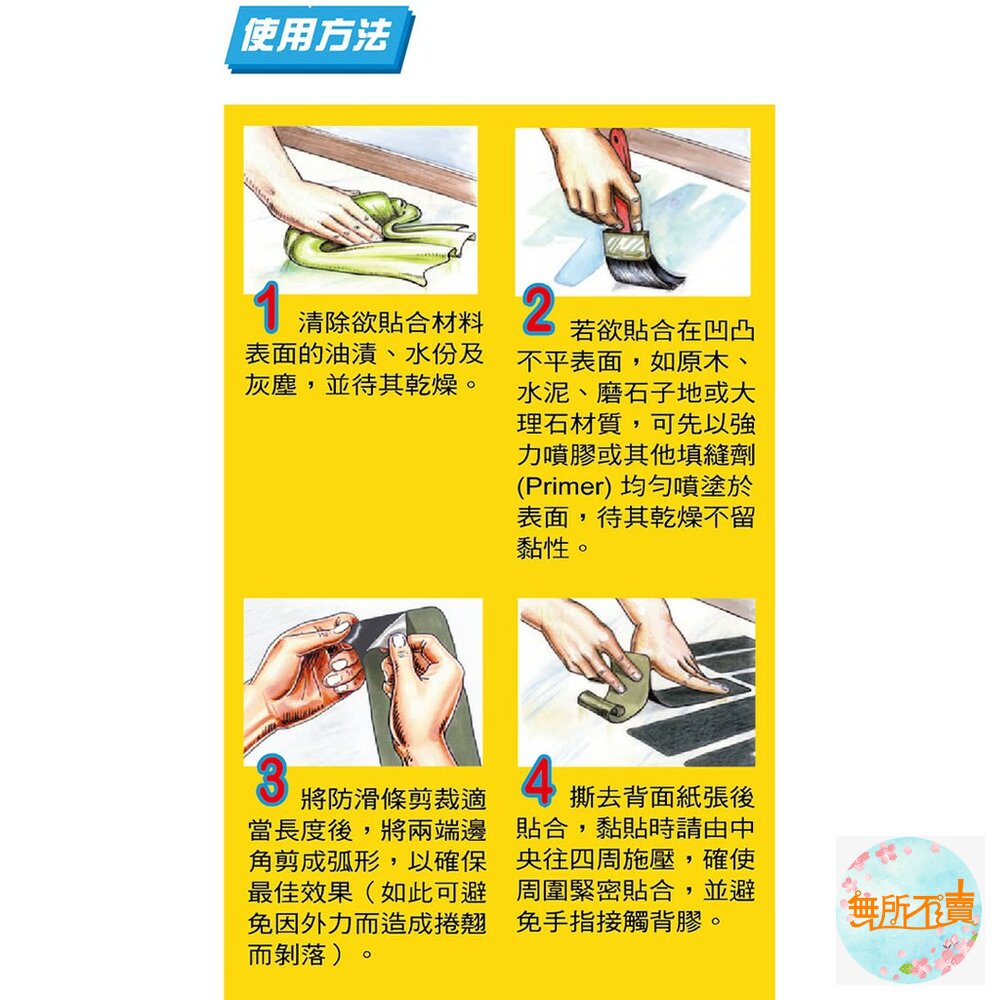 使用方法

1 清除欲貼合材料表面的油漬、水份及灰塵，並待其乾燥。

2 若欲貼合在凹凸不平表面，如原木、水泥、磨石子地或大理石材質，可先以強力噴膠或其他填縫劑(Primer) 均勻噴塗於表面，待其乾燥不留黏性。

3 將防滑條剪裁適當長度後，將兩端邊角剪成弧形，以確保最佳效果（如此可避免因外力而造成捲翹而剝落）。

4 撕去背面紙張後貼合，黏貼時請由中央往四周施壓，確使周圍緊密貼合，並避免手指接觸背膠。

無所不賣