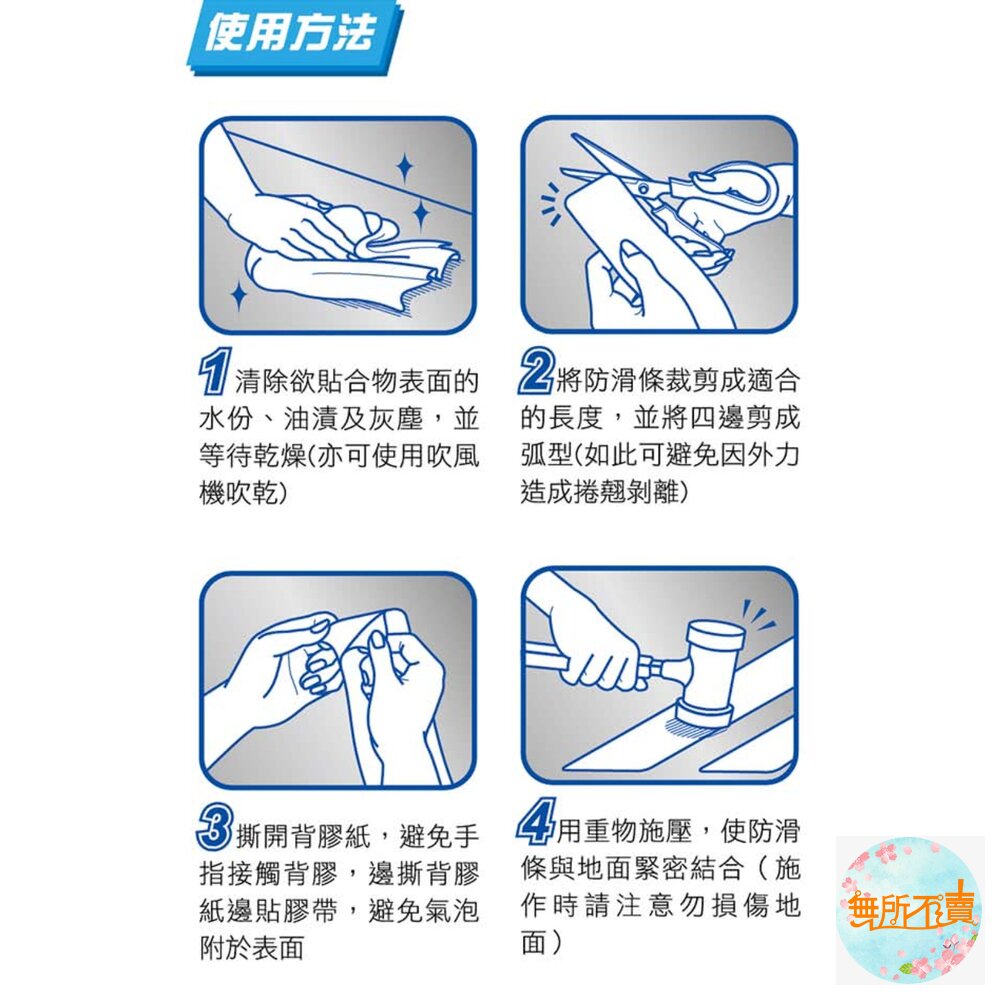 使用方法

1 清除欲貼合物表面的水份、油漬及灰塵，並等待乾燥(亦可使用吹風機吹乾)

2 將防滑條裁剪成適合的長度，並將四邊剪成弧型(如此可避免因外力造成捲翹剝離)

3 撕開背膠紙，避免手指接觸背膠，邊撕背膠紙邊貼膠帶，避免氣泡附於表面

4 用重物施壓，使防滑條與地面緊密結合（施作時請注意勿損傷地面）

無所不賣