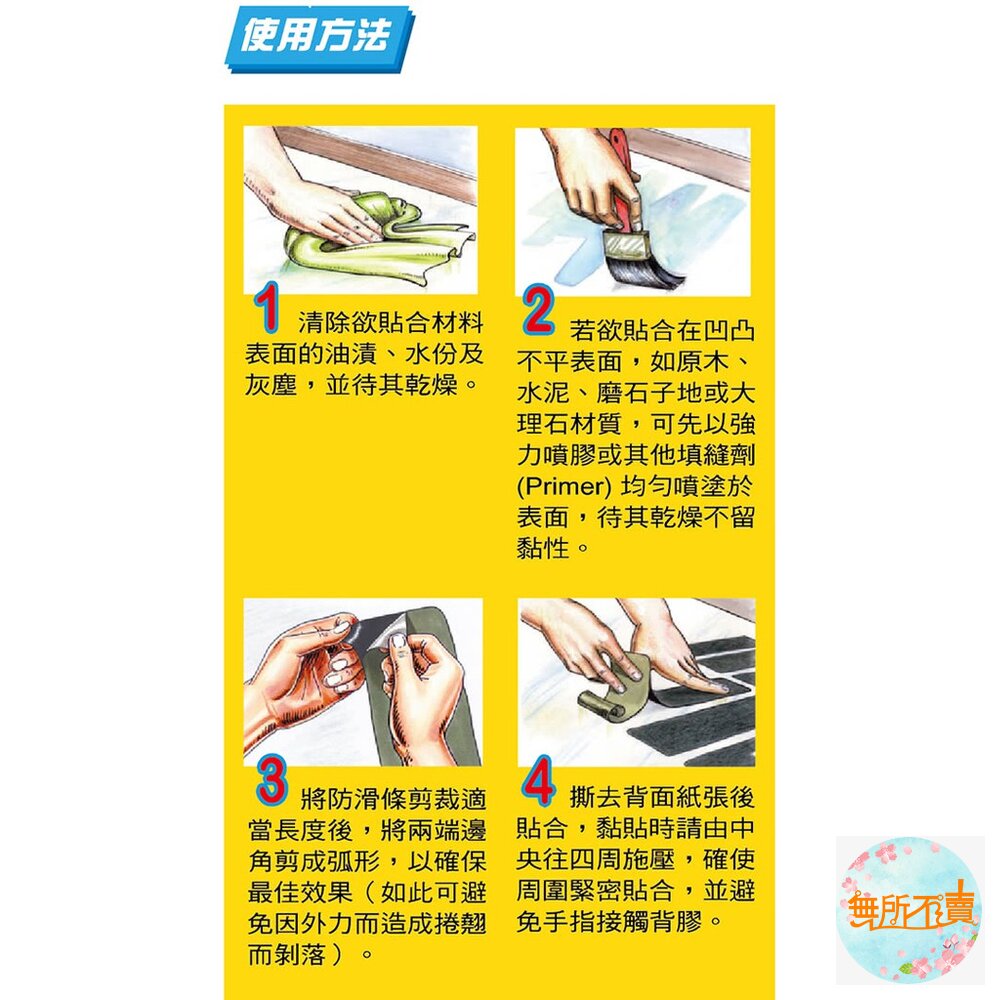 使用方法

1 清除欲貼合材料表面的油漬、水份及灰塵，並待其乾燥。

2 若欲貼合在凹凸不平表面，如原木、水泥、磨石子地或大理石材質，可先以強力噴膠或其他填縫劑 (Primer) 均勻噴塗於表面，待其乾燥不留黏性。

3 將防滑條剪裁適當長度後，將兩端邊角剪成弧形，以確保最佳效果（如此可避免因外力而造成捲翹而剝落）。

4 撕去背面紙張後貼合，黏貼時請由中央往四周施壓，確使周圍緊密貼合，並避免手指接觸背膠。

無所不賣