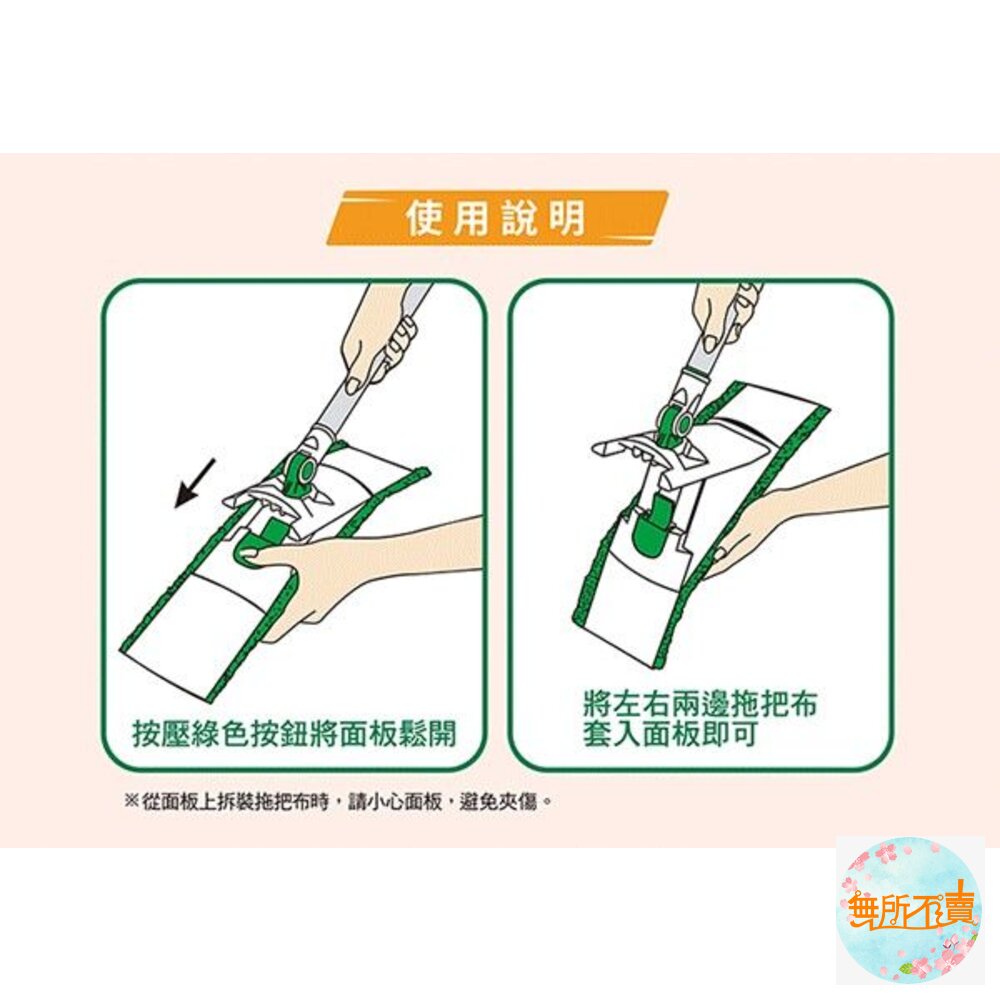 使用說明

按壓綠色按鈕將面板鬆開

將左右兩邊拖把布套入面板即可

※從面板上拆裝拖把布時，請小心面板，避免夾傷。

無所不賣