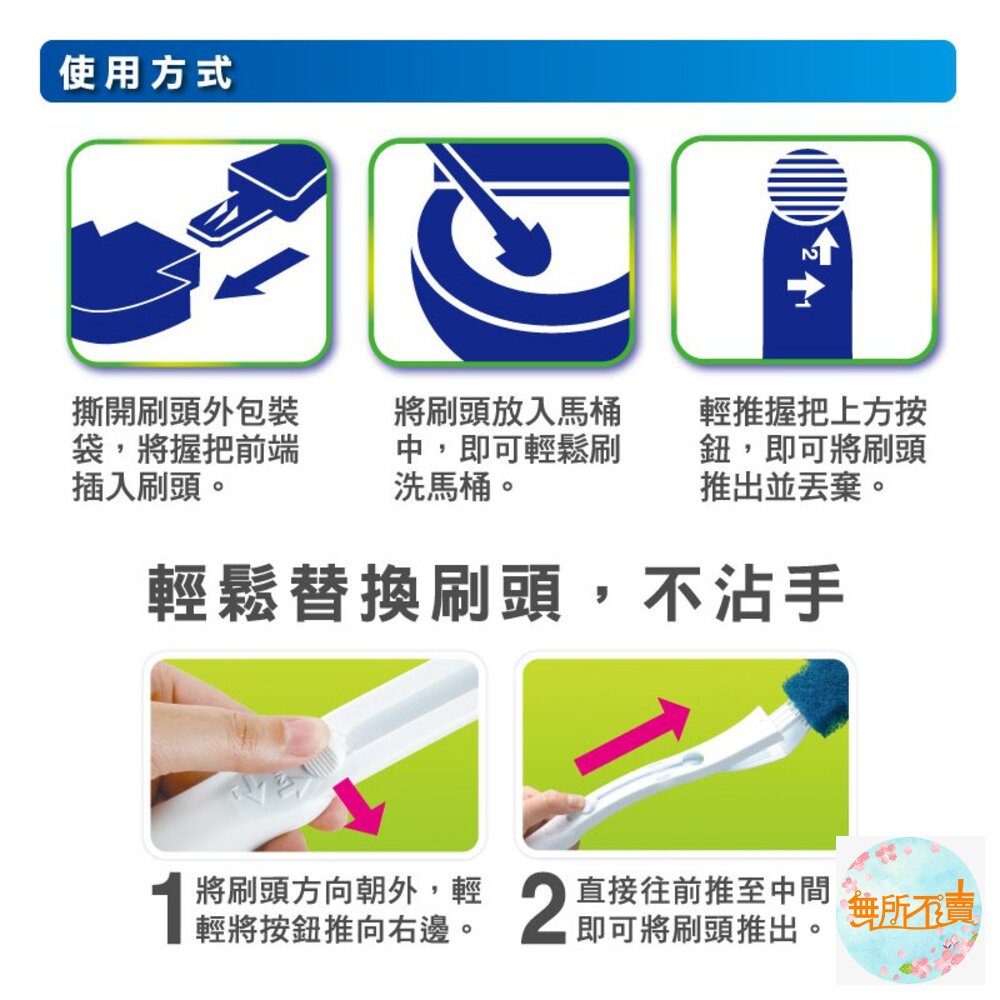 使用方式

2
1

撕開刷頭外包裝袋，將握把前端插入刷頭。

將刷頭放入馬桶中，即可輕鬆刷洗馬桶。

輕推握把上方按鈕，即可將刷頭推出並丟棄。

輕鬆替換刷頭，不沾手

1 將刷頭方向朝外，輕輕將按鈕推向右邊。

2 直接往前推至中間即可將刷頭推出。

無所不賣