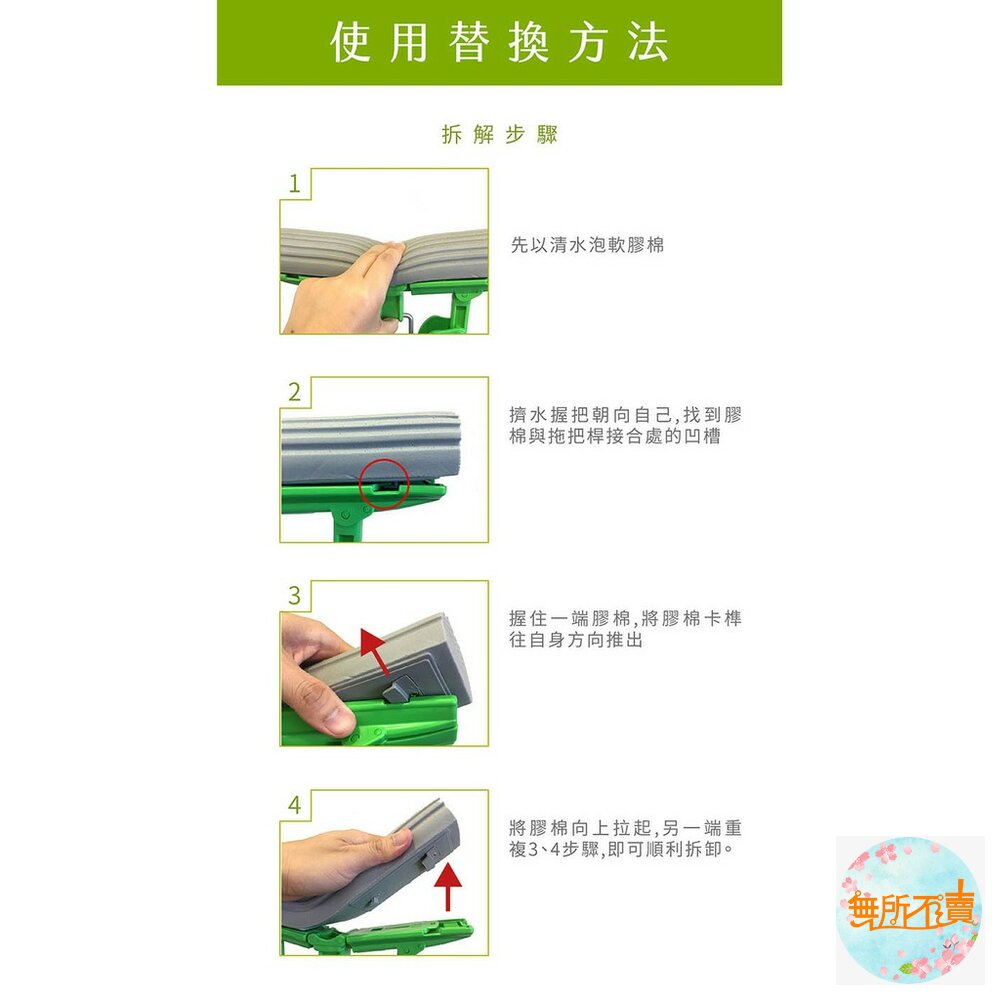 使用替換方法

拆解步驟

1

先以清水泡軟膠棉

2

擠水握把朝向自己,找到膠棉與拖把桿接合處的凹槽

3

握住一端膠棉,將膠棉卡榫往自身方向推出

4

將膠棉向上拉起,另一端重複3、4步驟,即可順利拆卸。

無所不賣