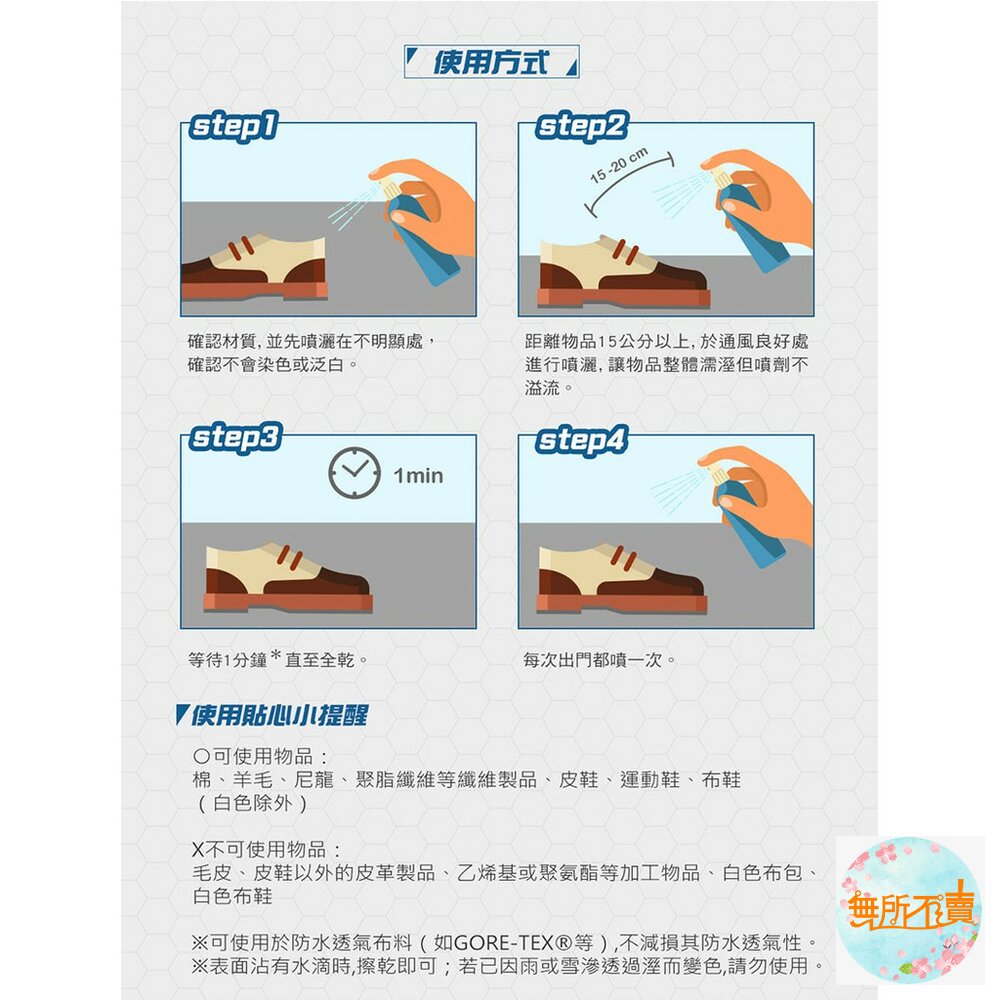 使用方式

step1

確認材質,並先噴灑在不明顯處，確認不會染色或泛白。

step2

15-20 cm

距離物品15公分以上,於通風良好處進行噴灑,讓物品整體濡溼但噴劑不溢流。

step3

1min

等待1分鐘*直至全乾。

step4

每次出門都噴一次。

使用貼心小提醒

○可使用物品：
棉、羊毛、尼龍、聚脂纖維等纖維製品、皮鞋、運動鞋、布鞋（白色除外）

X不可使用物品：
毛皮、皮鞋以外的皮革製品、乙烯基或聚氨酯等加工物品、白色布包、白色布鞋

※可使用於防水透氣布料（如GORE-TEX®等）,不減損其防水透氣性。
※表面沾有水滴時,擦乾即可；若已因雨或雪滲透過溼而變色,請勿使用。

無所不賣