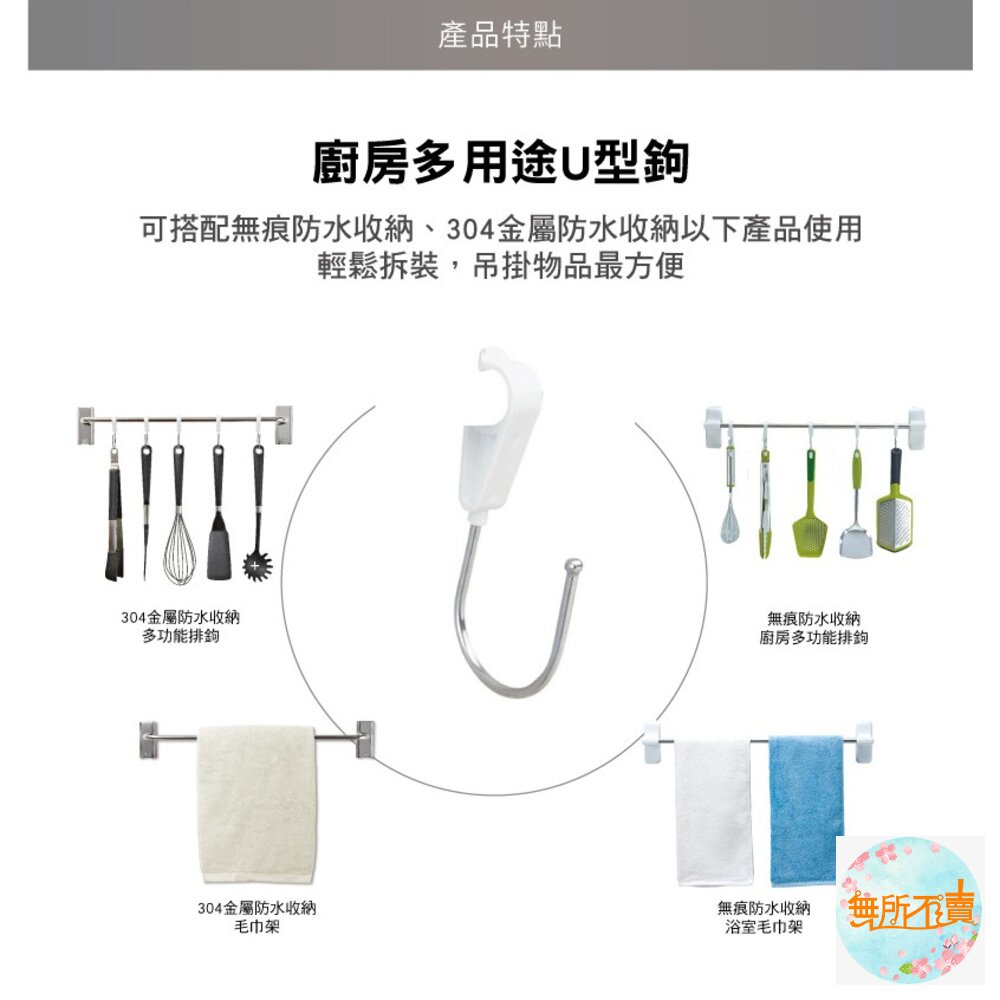 產品特點

廚房多用途U型鉤

可搭配無痕防水收納、304金屬防水收納以下產品使用
輕鬆拆裝，吊掛物品最方便

304金屬防水收納
多功能排鉤

無痕防水收納
廚房多功能排鉤

304金屬防水收納
毛巾架

無痕防水收納
浴室毛巾架

無所不賣