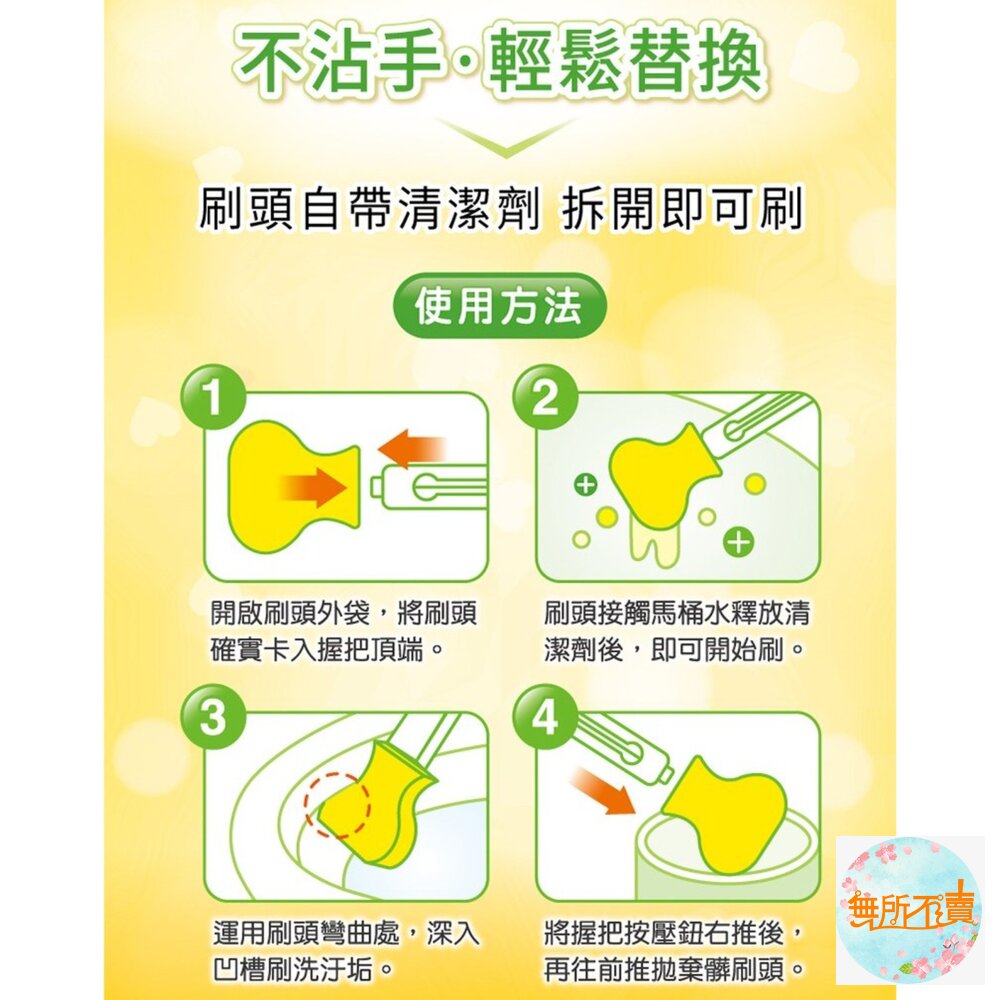 不沾手·輕鬆替換

刷頭自帶清潔劑 拆開即可刷

使用方法

1

開啟刷頭外袋，將刷頭確實卡入握把頂端。

2

刷頭接觸馬桶水釋放清潔劑後，即可開始刷。

3

運用刷頭彎曲處，深入凹槽刷洗汙垢。

4

將握把按壓鈕右推後，再往前推拋棄髒刷頭。

無所不賣