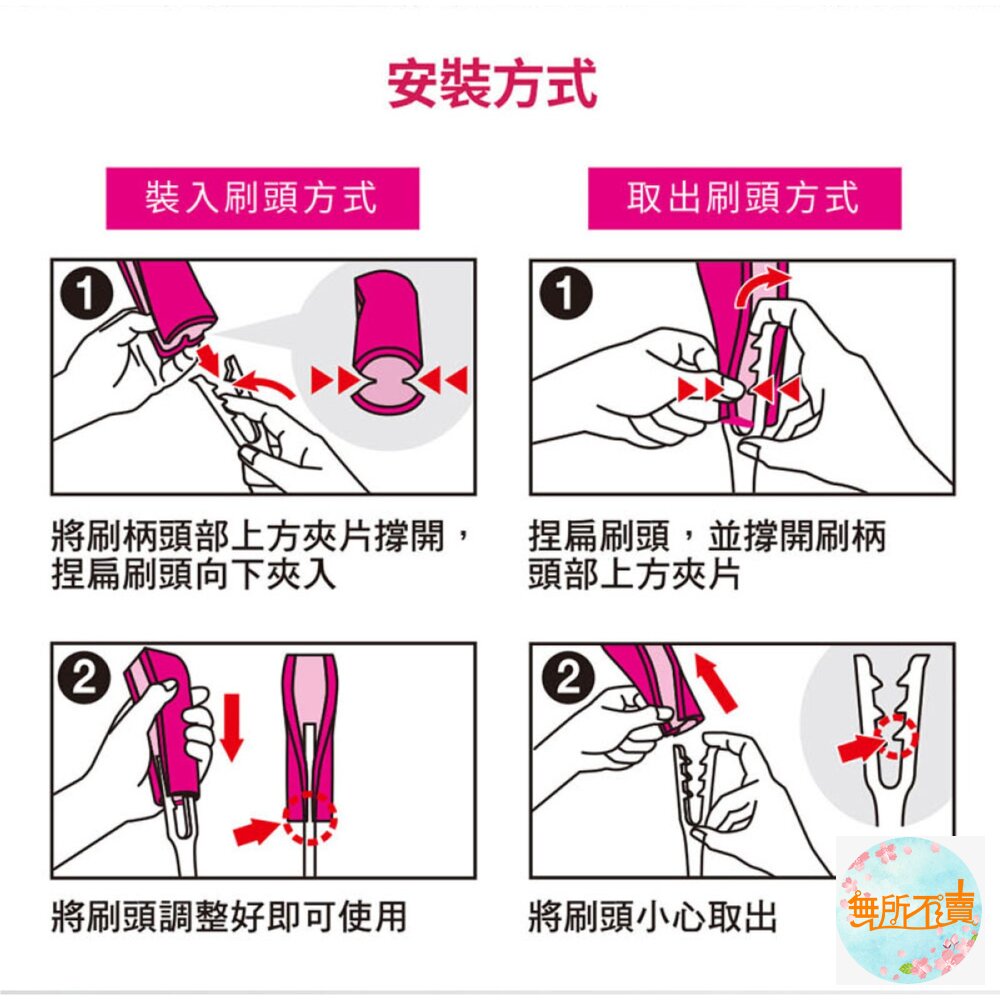 安裝方式

裝入刷頭方式

1

將刷柄頭部上方夾片撐開，捏扁刷頭向下夾入

2

將刷頭調整好即可使用

取出刷頭方式

1

捏扁刷頭，並撐開刷柄頭部上方夾片

2

將刷頭小心取出

無所不賣