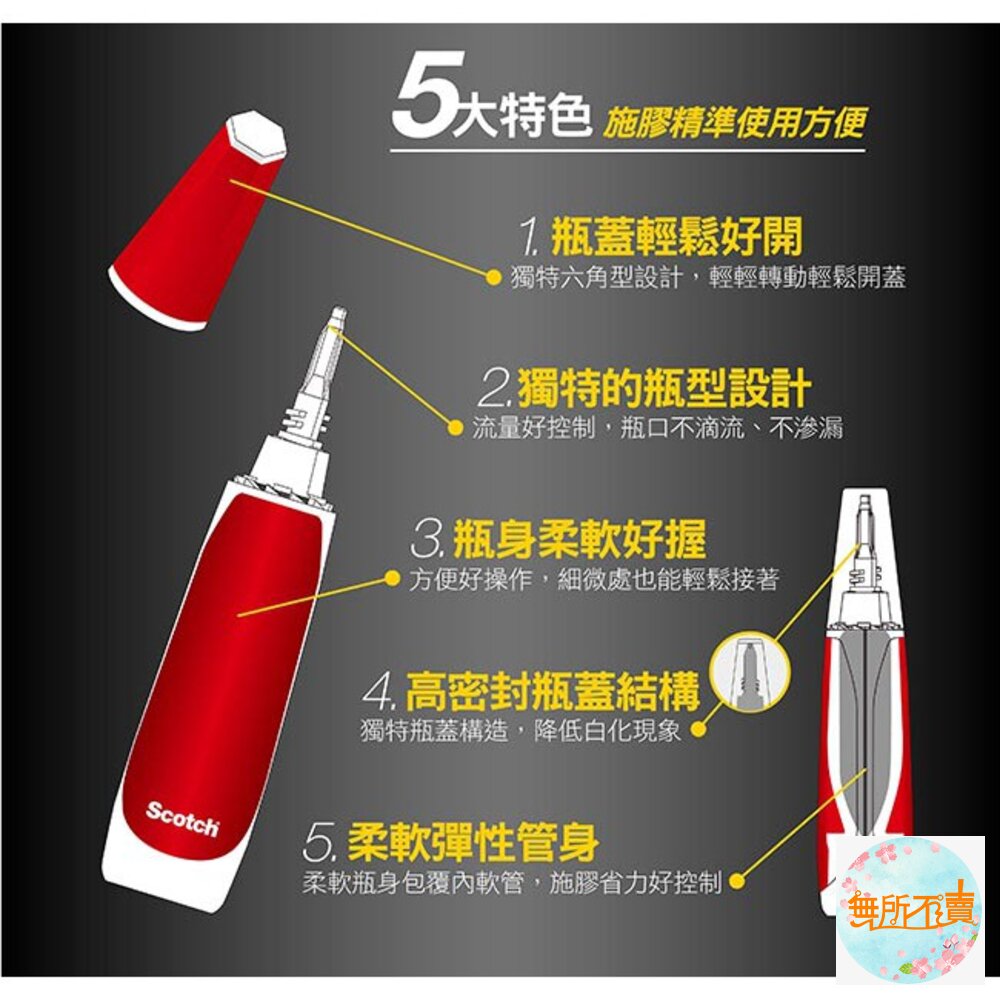 5大特色 施膠精準使用方便

1. 瓶蓋輕鬆好開
獨特六角型設計，輕輕轉動輕鬆開蓋

2. 獨特的瓶型設計
流量好控制，瓶口不滴流、不滲漏

3. 瓶身柔軟好握
方便好操作，細微處也能輕鬆接著

4. 高密封瓶蓋結構
獨特瓶蓋構造，降低白化現象

5. 柔軟彈性管身
柔軟瓶身包覆內軟管，施膠省力好控制

Scotch

無所不賣