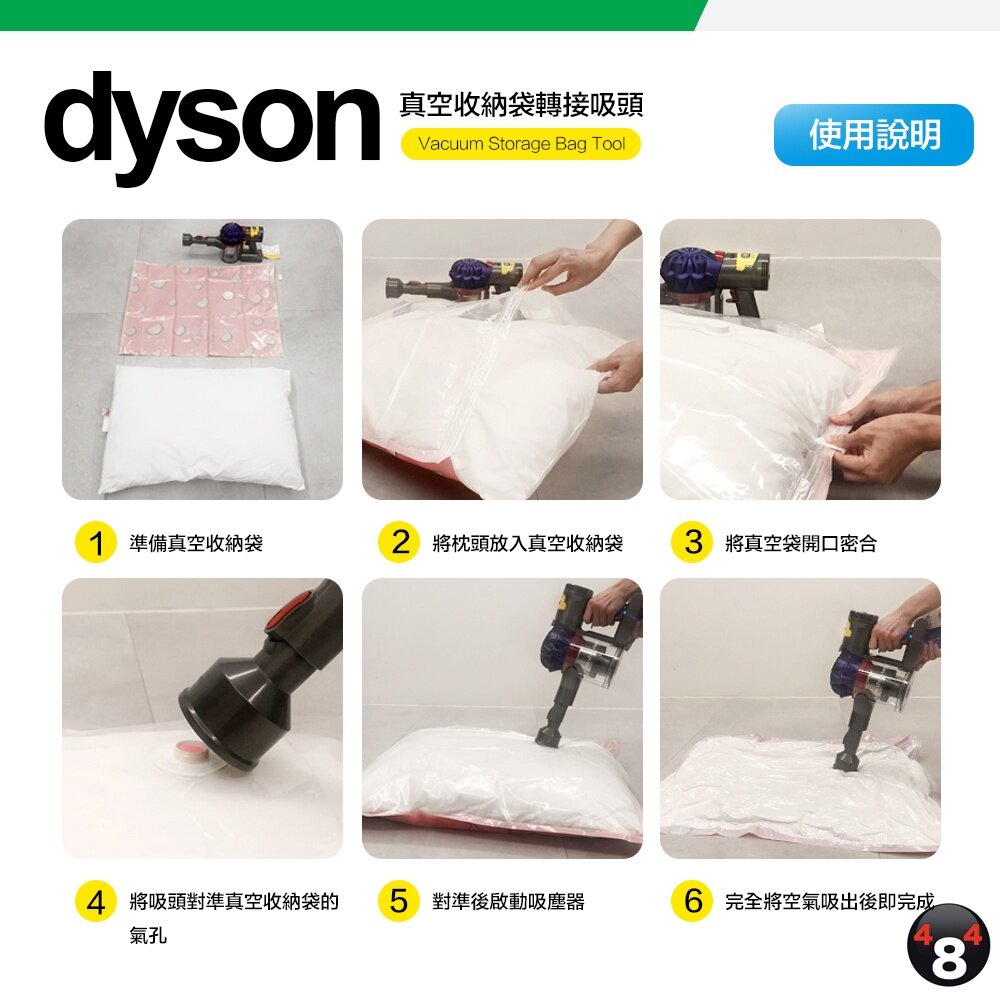 dyson 真空收納袋轉接吸頭
Vacuum Storage Bag Tool

使用說明

1 準備真空收納袋

2 將枕頭放入真空收納袋

3 將真空袋開口密合

4 將吸頭對準真空收納袋的氣孔

5 對準後啟動吸塵器

6 完全將空氣吸出後即完成

484