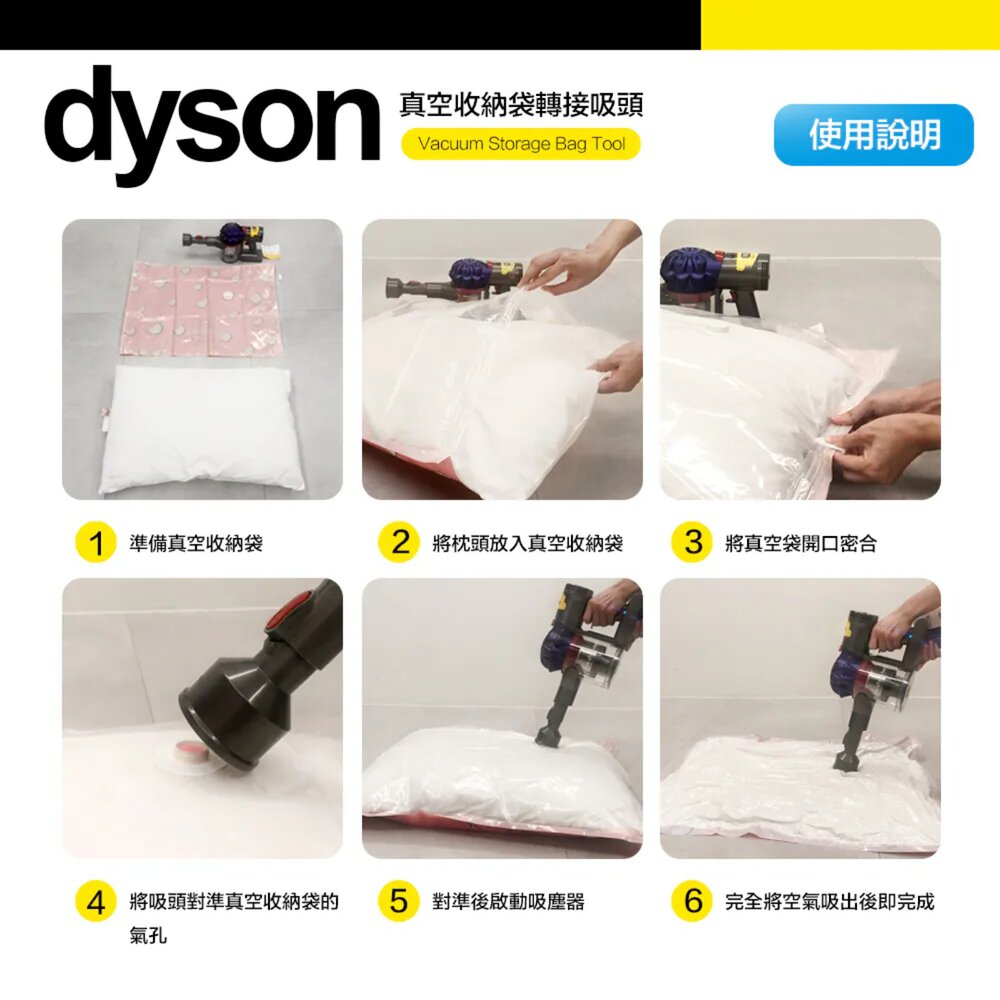 dyson

真空收納袋轉接吸頭

Vacuum Storage Bag Tool

使用說明

1 準備真空收納袋

2 將枕頭放入真空收納袋

3 將真空袋開口密合

4 將吸頭對準真空收納袋的氣孔

5 對準後啟動吸塵器

6 完全將空氣吸出後即完成