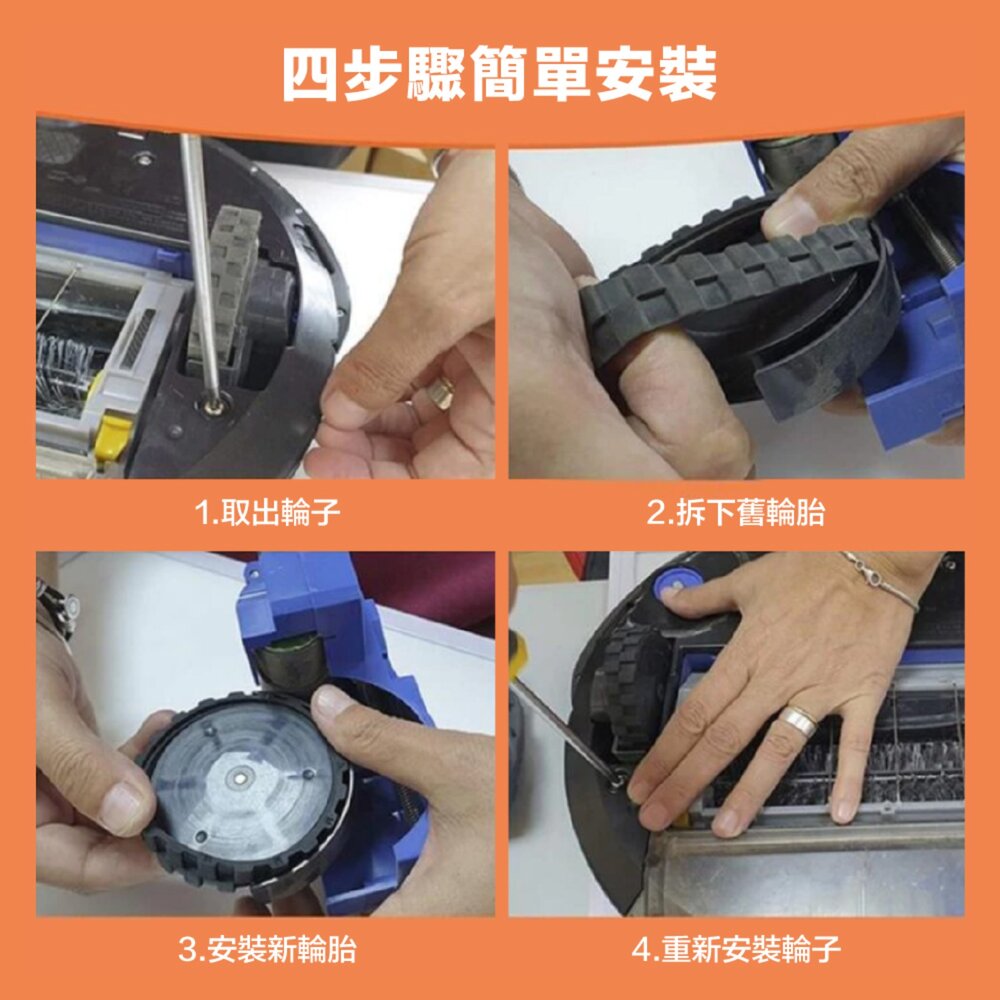 四步驟簡單安裝

1.取出輪子

2.拆下舊輪胎

3.安裝新輪胎

4.重新安裝輪子