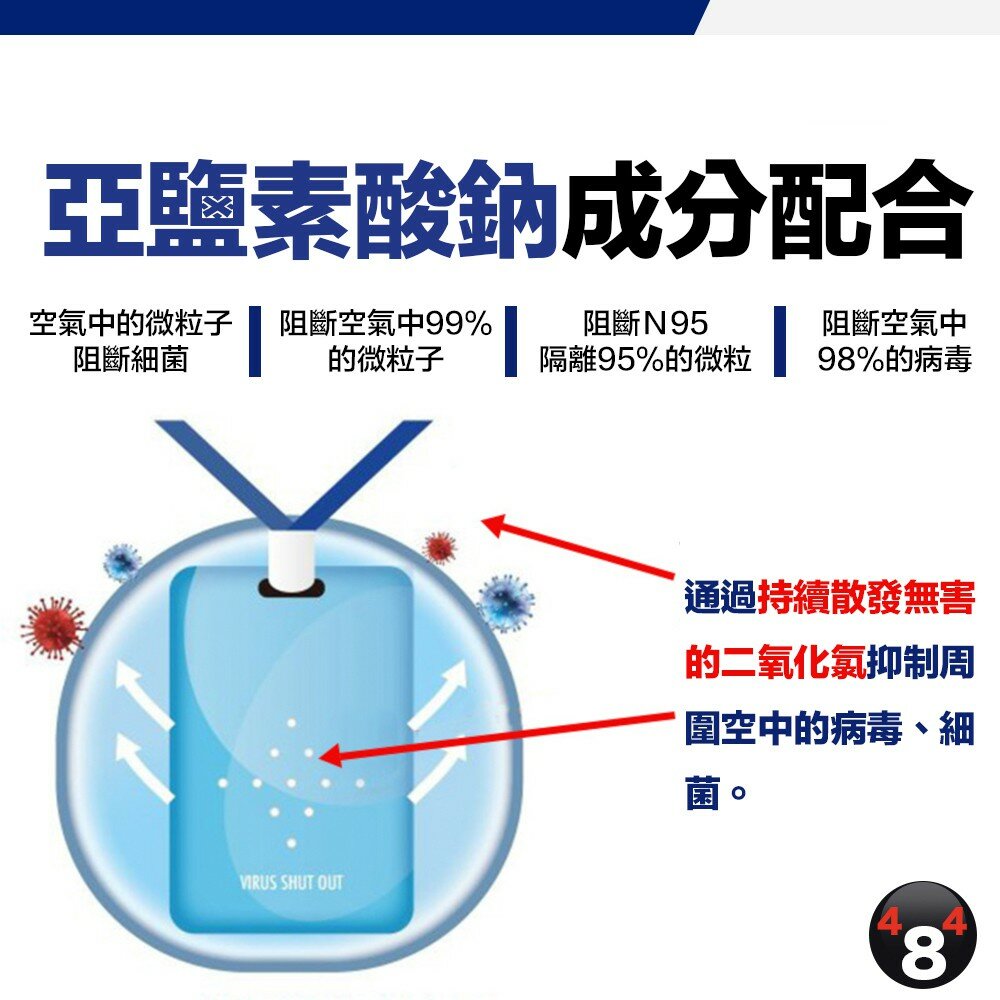 亞鹽素酸鈉成分配合

空氣中的微粒子
阻斷細菌

阻斷空氣中99%
的微粒子

阻斷N95
隔離95%的微粒

阻斷空氣中
98%的病毒

通過持續散發無害的二氧化氯抑制周圍空中的病毒、細菌。

VIRUS SHUT OUT

484