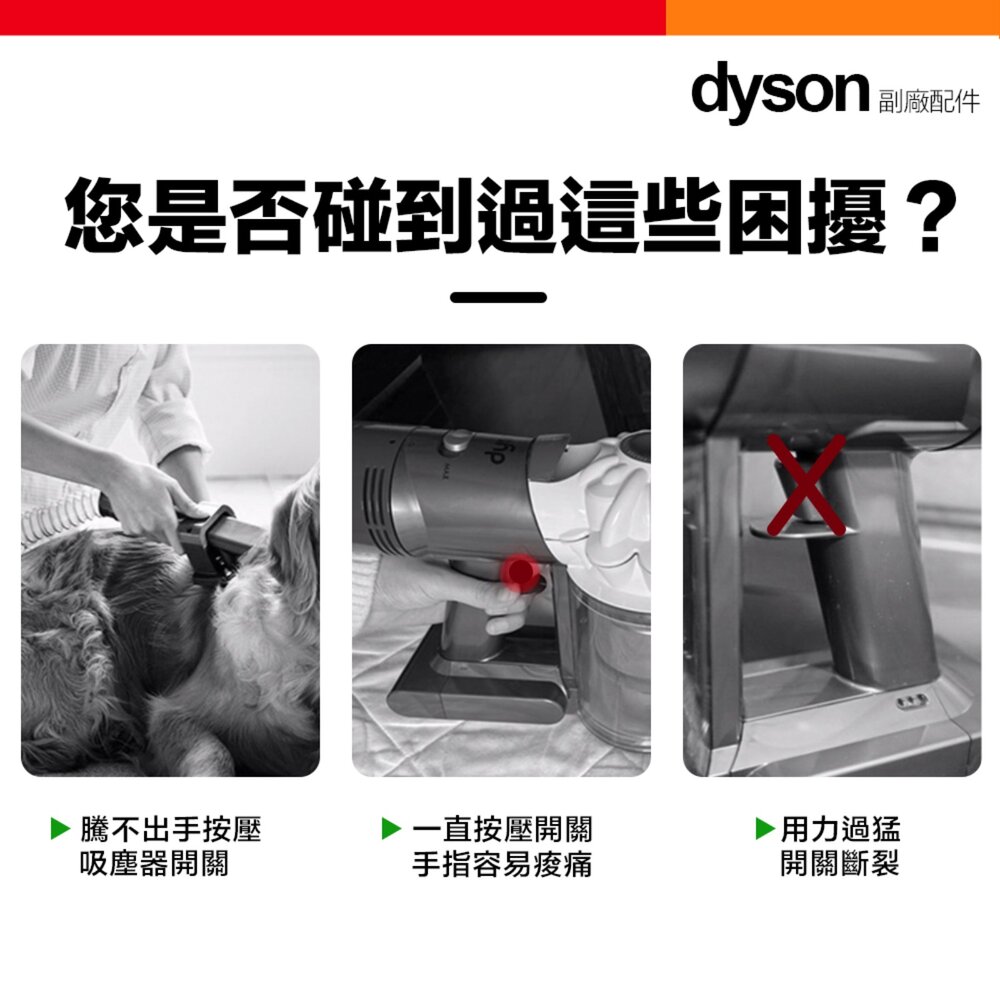 dyson 副廠配件

您是否碰到過這些困擾？

▶ 騰不出手按壓吸塵器開關

▶ 一直按壓開關手指容易痠痛

▶ 用力過猛開關斷裂