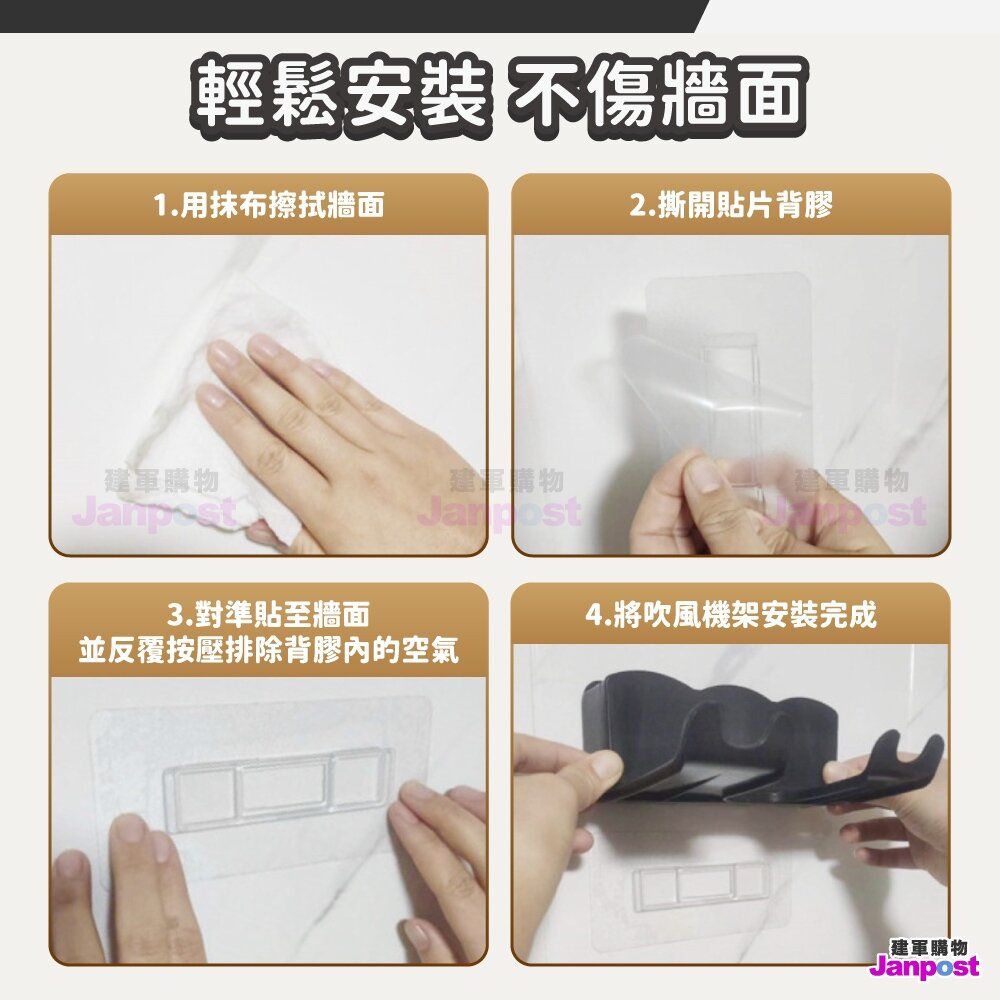 輕鬆安裝 不傷牆面

1.用抹布擦拭牆面

建軍購物
Janpost

2.撕開貼片背膠

建軍購物
Janpost

建軍購物
Janpost

3.對準貼至牆面
並反覆按壓排除背膠內的空氣

4.將吹風機架安裝完成

建軍購物
Janpost