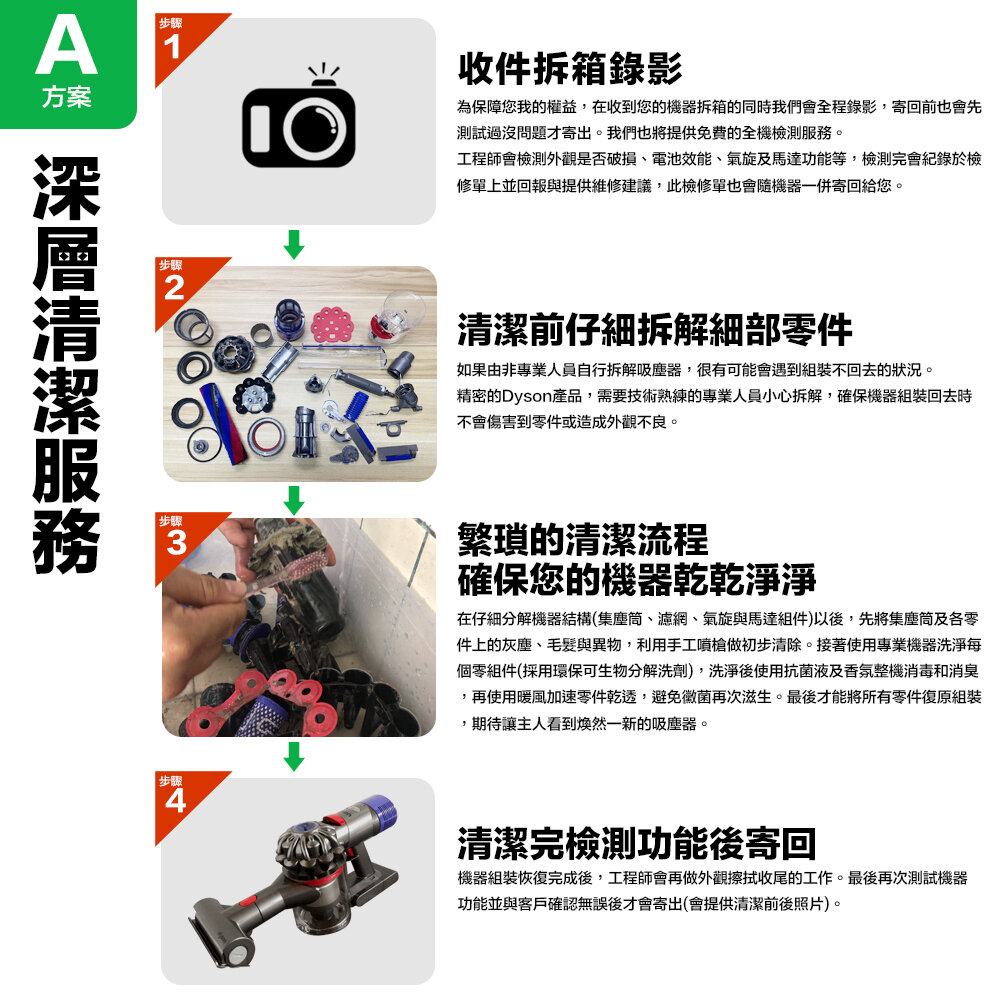 A
方案

深層清潔服務

步驟
1

收件拆箱錄影

為保障您我的權益，在收到您的機器拆箱的同時我們會全程錄影，寄回前也會先測試過沒問題才寄出。我們也將提供免費的全機檢測服務。
工程師會檢測外觀是否破損、電池效能、氣旋及馬達功能等，檢測完會紀錄於檢修單上並回報與提供維修建議，此檢修單也會隨機器一併寄回給您。

步驟
2

清潔前仔細拆解細部零件

如果由非專業人員自行拆解吸塵器，很有可能會遇到組裝不回去的狀況。
精密的Dyson產品，需要技術熟練的專業人員小心拆解，確保機器組裝回去時不會傷害到零件或造成外觀不良。

步驟
3

繁瑣的清潔流程
確保您的機器乾乾淨淨

在仔細分解機器結構(集塵筒、濾網、氣旋與馬達組件)以後，先將集塵筒及各零件上的灰塵、毛髮與異物，利用手工噴槍做初步清除。接著使用專業機器洗淨每個零組件(採用環保可生物分解洗劑)，洗淨後使用抗菌液及香氛整機消毒和消臭，再使用暖風加速零件乾透，避免黴菌再次滋生。最後才能將所有零件復原組裝，期待讓主人看到煥然一新的吸塵器。

步驟
4

清潔完檢測功能後寄回

機器組裝恢復完成後，工程師會再做外觀擦拭收尾的工作。最後再次測試機器功能並與客戶確認無誤後才會寄出(會提供清潔前後照片)。