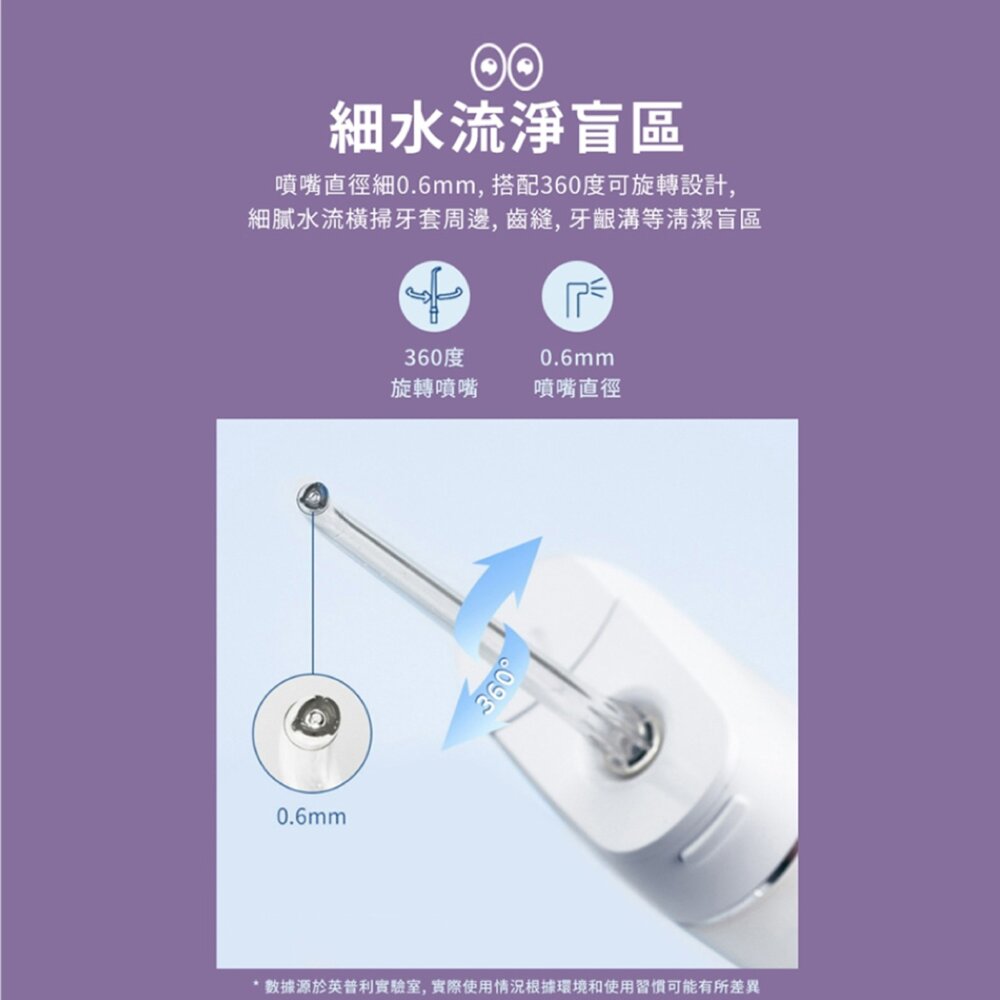 細水流淨盲區

噴嘴直徑細0.6mm, 搭配360度可旋轉設計, 細膩水流橫掃牙套周邊, 齒縫, 牙齦溝等清潔盲區

360度
旋轉噴嘴

0.6mm
噴嘴直徑

360°

0.6mm

* 數據源於英普利實驗室, 實際使用情況根據環境和使用習慣可能有所差異