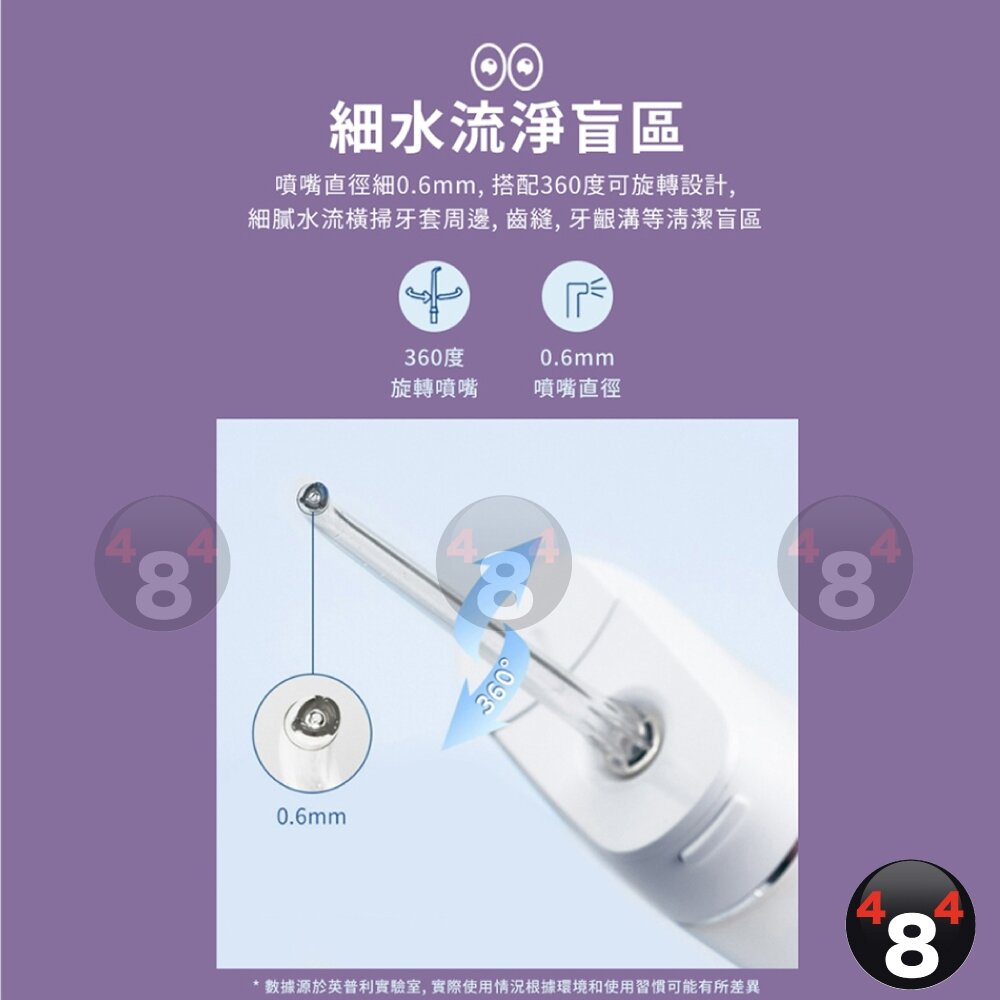 細水流淨盲區

噴嘴直徑細0.6mm, 搭配360度可旋轉設計,
細膩水流橫掃牙套周邊, 齒縫, 牙齦溝等清潔盲區

360度
旋轉噴嘴

0.6mm
噴嘴直徑

484

484

484

360°

0.6mm

484

* 數據源於英普利實驗室, 實際使用情況根據環境和使用習慣可能有所差異