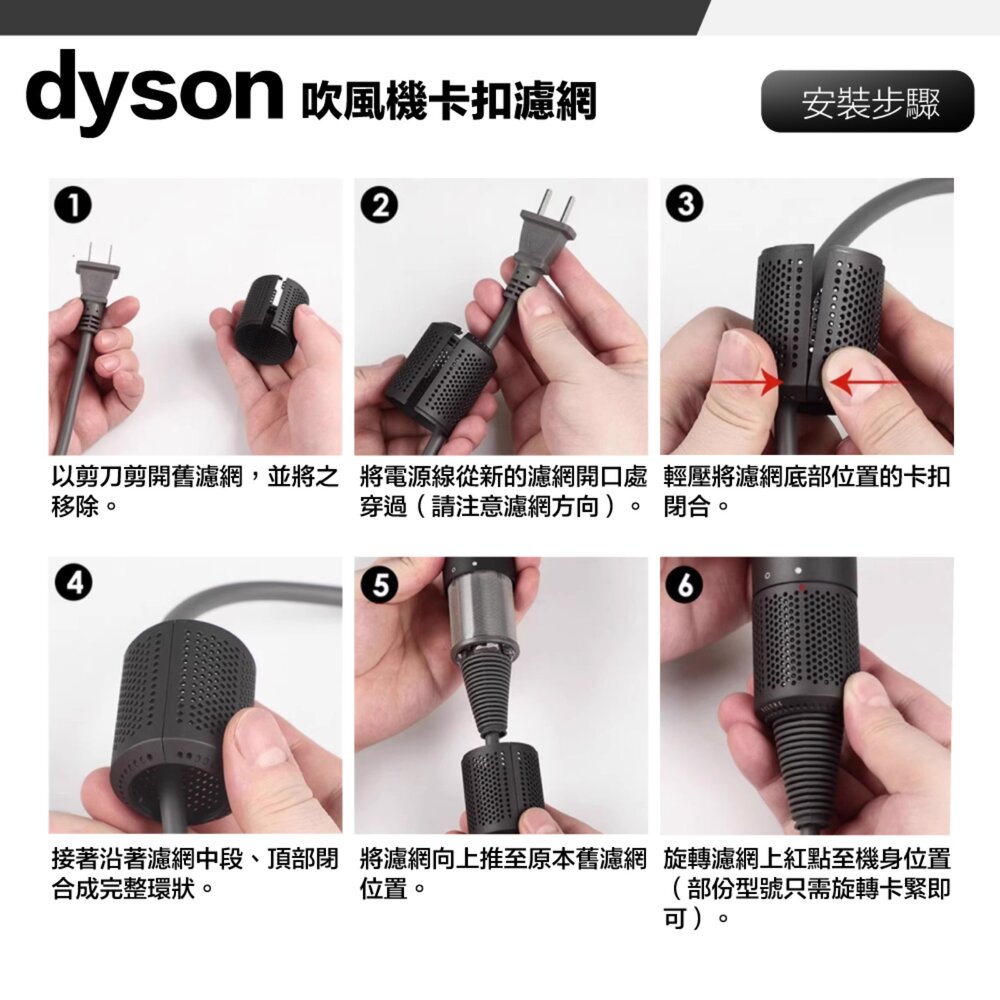 dyson 吹風機卡扣濾網

安裝步驟

1

以剪刀剪開舊濾網，並將之移除。

2

將電源線從新的濾網開口處穿過（請注意濾網方向）。

3

輕壓將濾網底部位置的卡扣閉合。

4

接著沿著濾網中段、頂部閉合成完整環狀。

5

將濾網向上推至原本舊濾網位置。

6

旋轉濾網上紅點至機身位置（部份型號只需旋轉卡緊即可）。