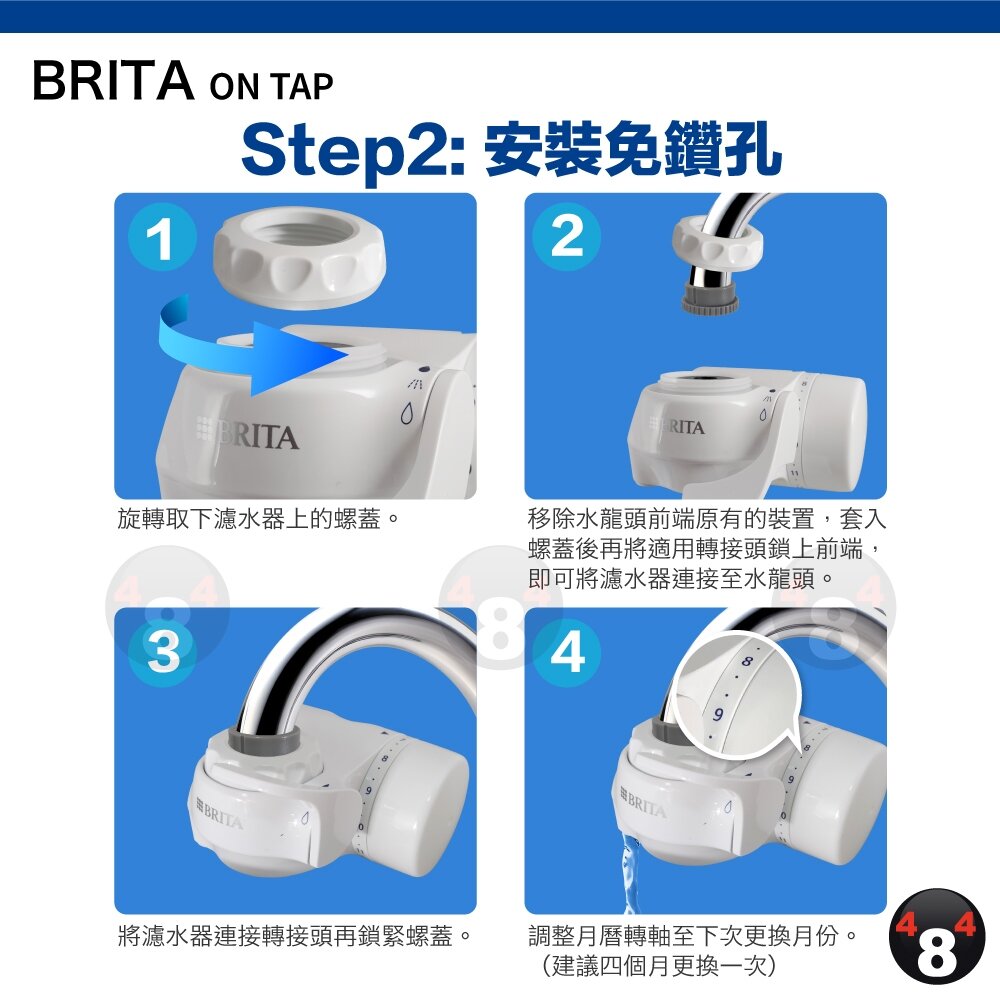 BRITA ON TAP
Step2: 安裝免鑽孔

1
BRITA
旋轉取下濾水器上的螺蓋。

2
BRITA
移除水龍頭前端原有的裝置，套入螺蓋後再將適用轉接頭鎖上前端，即可將濾水器連接至水龍頭。

3
BRITA
將濾水器連接轉接頭再鎖緊螺蓋。

4
8
9
BRITA
調整月曆轉軸至下次更換月份。
（建議四個月更換一次）

484