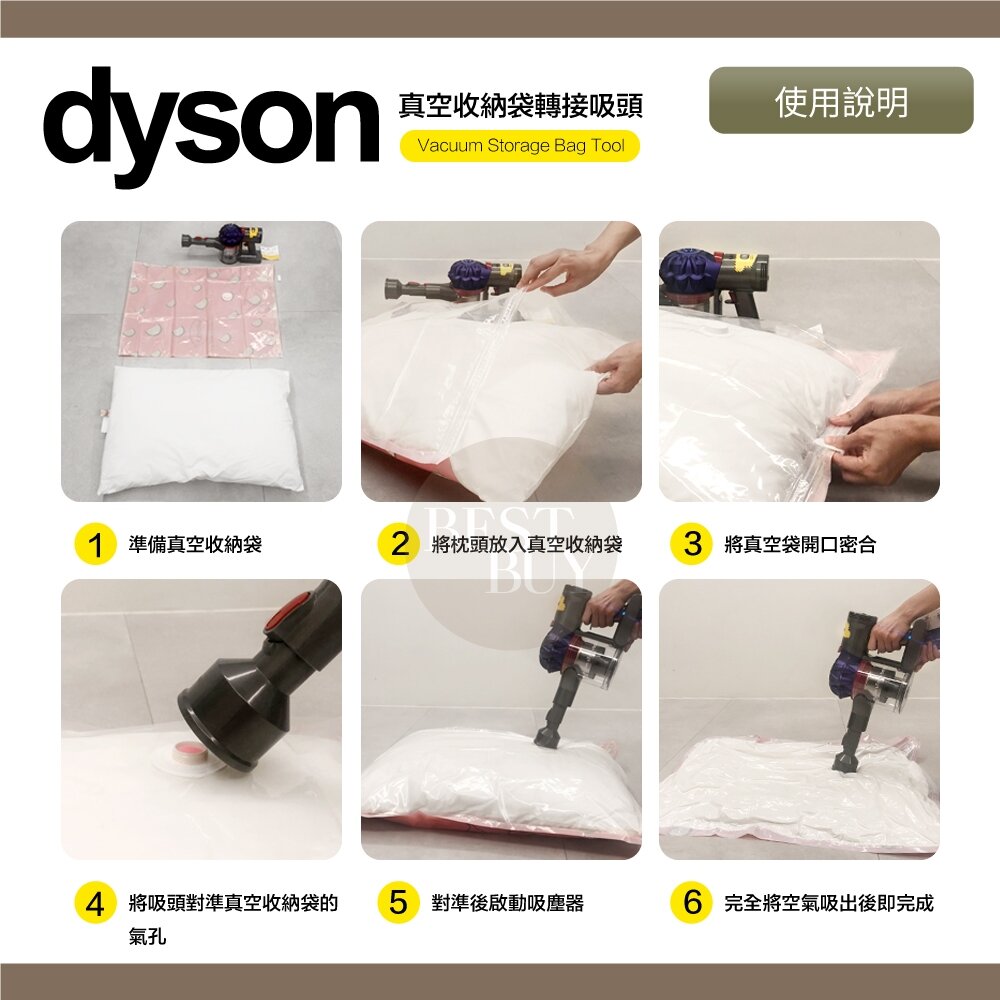 dyson 真空收納袋轉接吸頭
Vacuum Storage Bag Tool

使用說明

1 準備真空收納袋

2 將枕頭放入真空收納袋

3 將真空袋開口密合

BEST BUY

4 將吸頭對準真空收納袋的氣孔

5 對準後啟動吸塵器

6 完全將空氣吸出後即完成