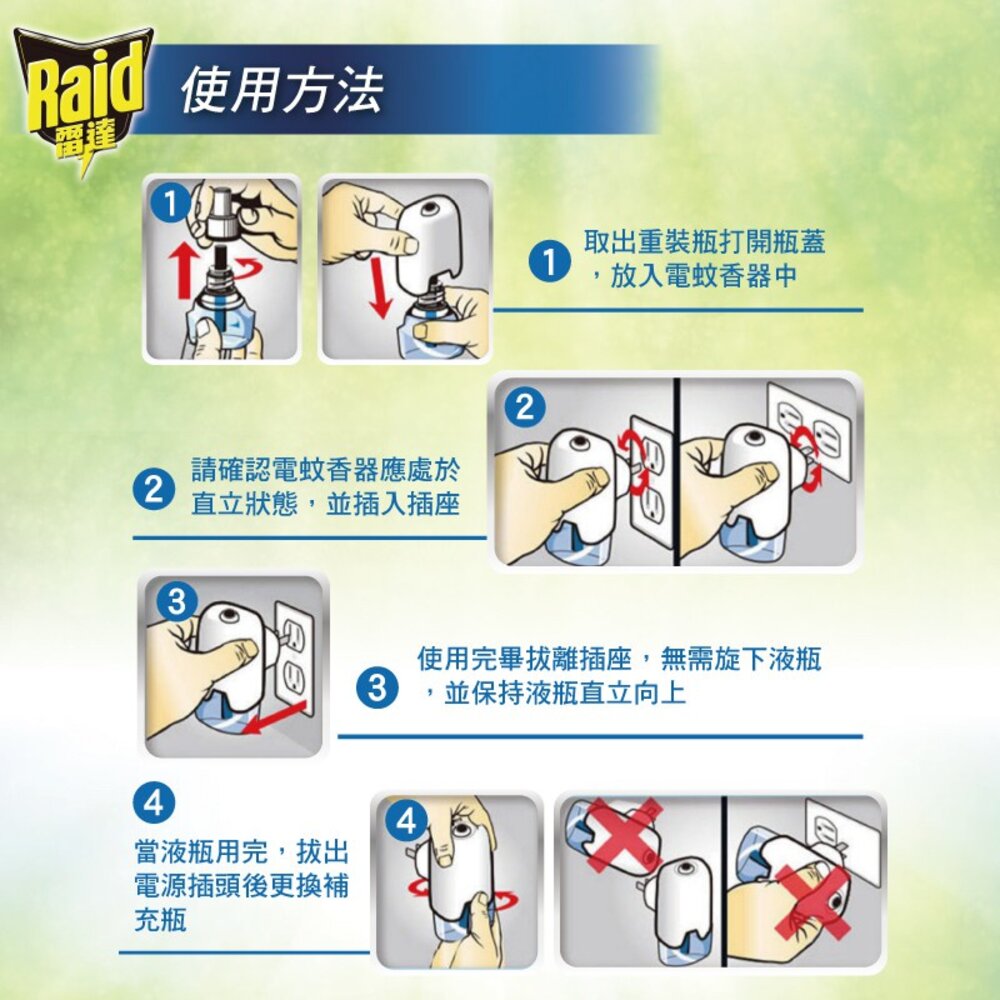 Raid
雷達

使用方法

1

1 取出重裝瓶打開瓶蓋，放入電蚊香器中

2

2 請確認電蚊香器應處於直立狀態，並插入插座

3

3 使用完畢拔離插座，無需旋下液瓶，並保持液瓶直立向上

4 當液瓶用完，拔出電源插頭後更換補充瓶

4