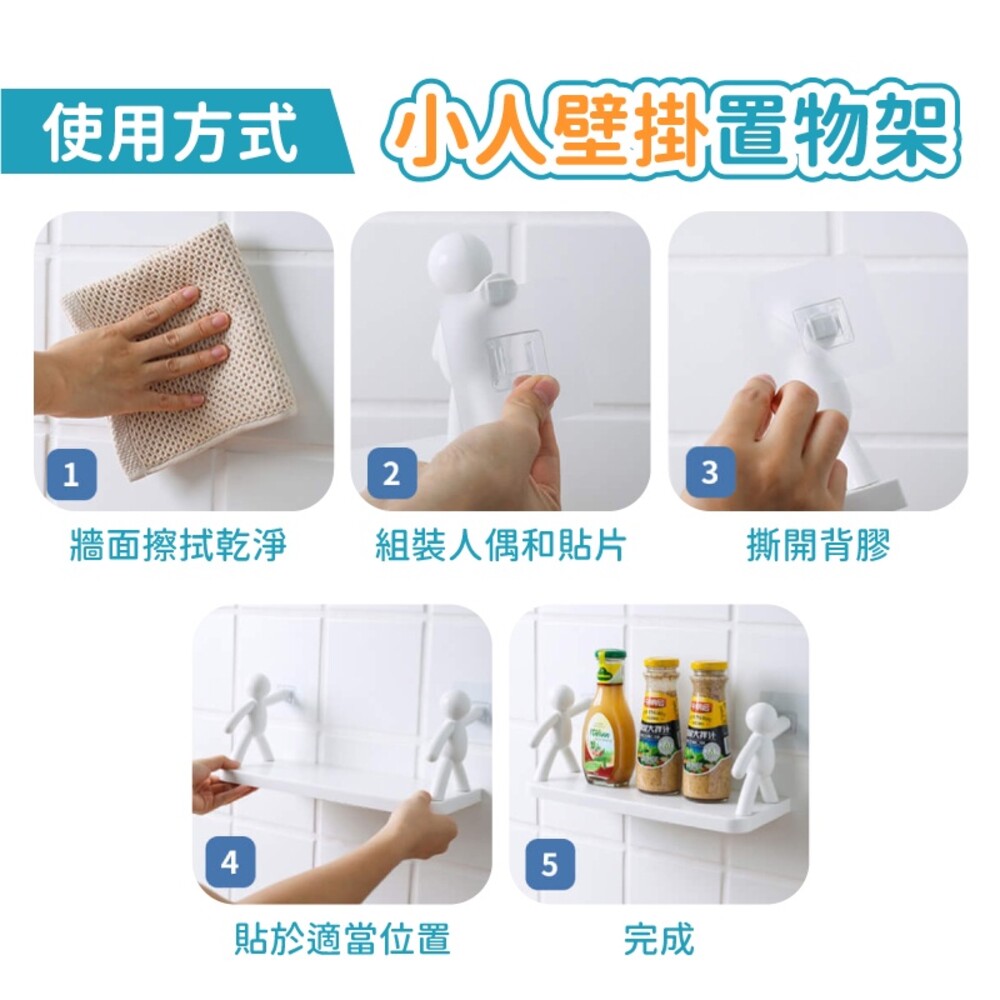 使用方式

小人壁掛置物架

1
牆面擦拭乾淨

2
組裝人偶和貼片

3
撕開背膠

4
貼於適當位置

5
完成