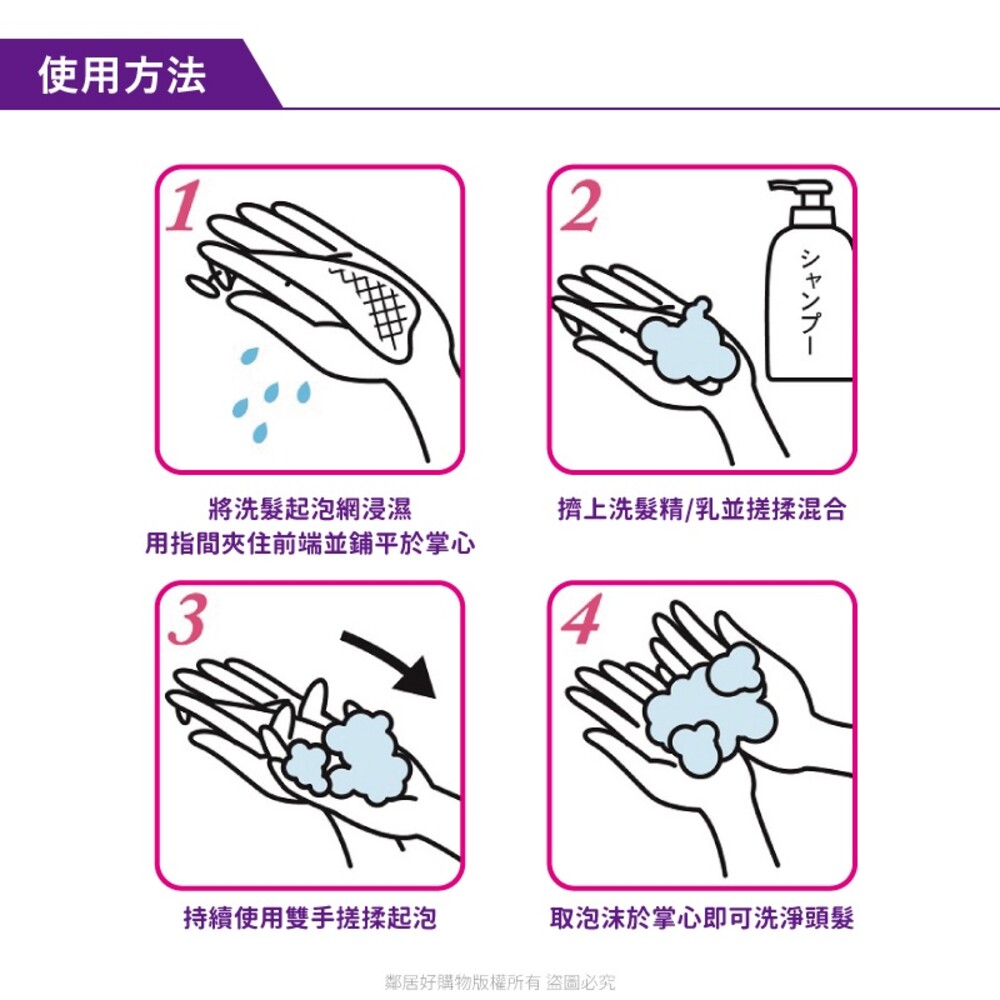 使用方法

1

將洗髮起泡網浸濕
用指間夾住前端並鋪平於掌心

2

シャンプー

擠上洗髮精/乳並搓揉混合

3

持續使用雙手搓揉起泡

4

取泡沫於掌心即可洗淨頭髮

鄰居好購物版權所有 盜圖必究