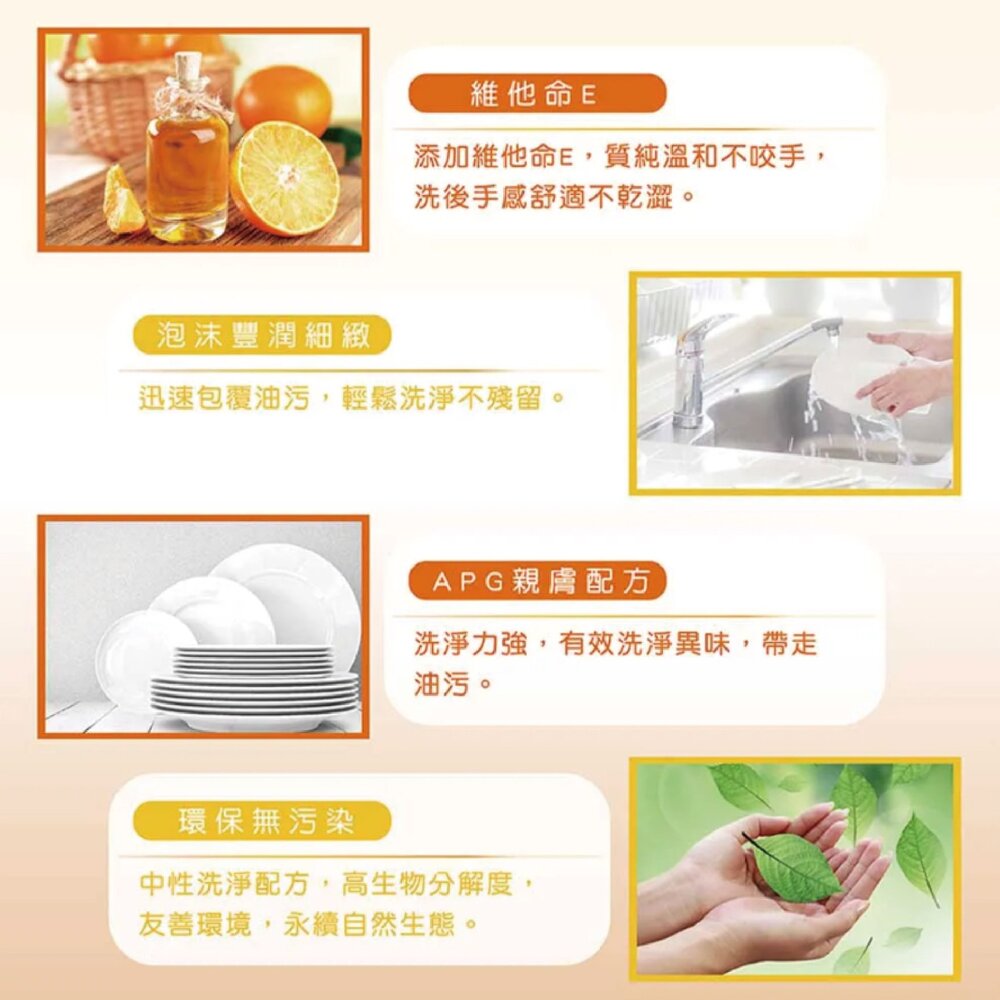 維他命E

添加維他命E，質純溫和不咬手，洗後手感舒適不乾澀。

泡沫豐潤細緻

迅速包覆油污，輕鬆洗淨不殘留。

APG親膚配方

洗淨力強，有效洗淨異味，帶走油污。

環保無污染

中性洗淨配方，高生物分解度，友善環境，永續自然生態。