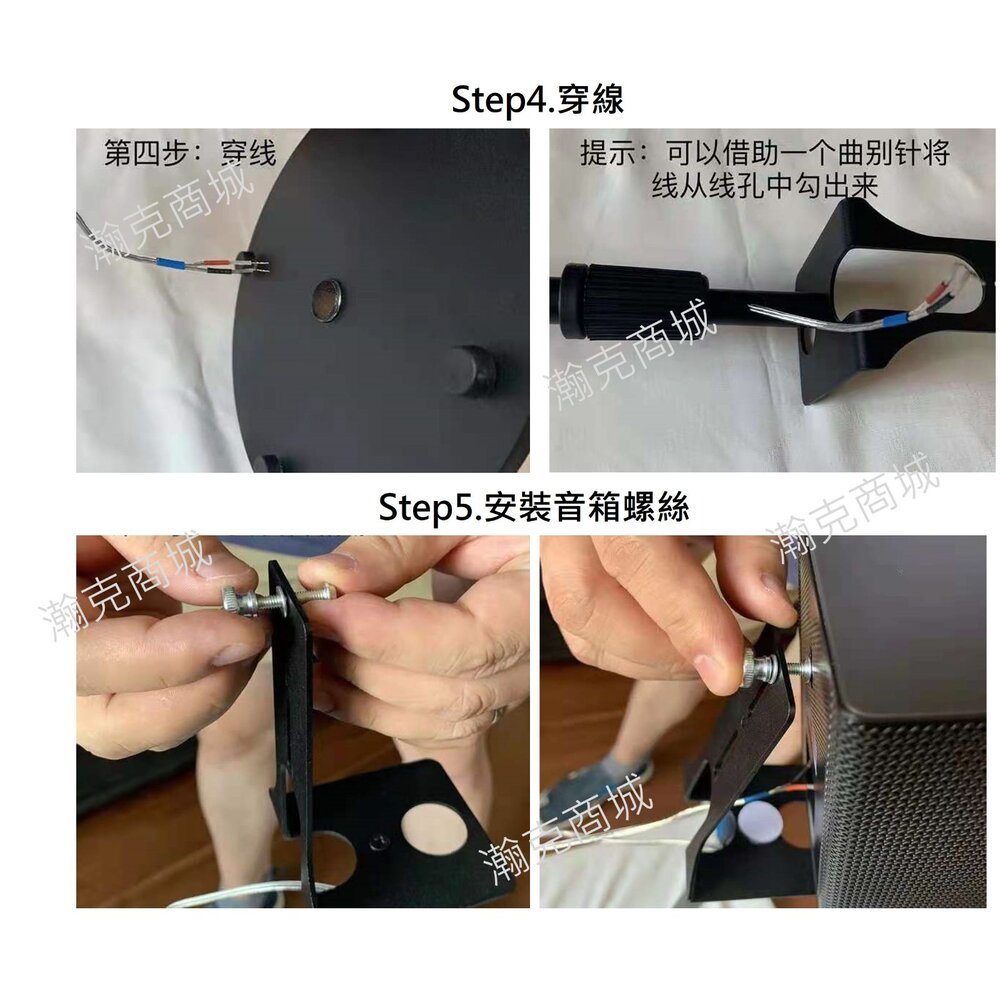 Step4.穿線

第四步：穿线

瀚克商城

提示：可以借助一个曲别针将线从线孔中勾出来

瀚克商城

Step5.安裝音箱螺絲

瀚克商城

瀚克商城

瀚克商城