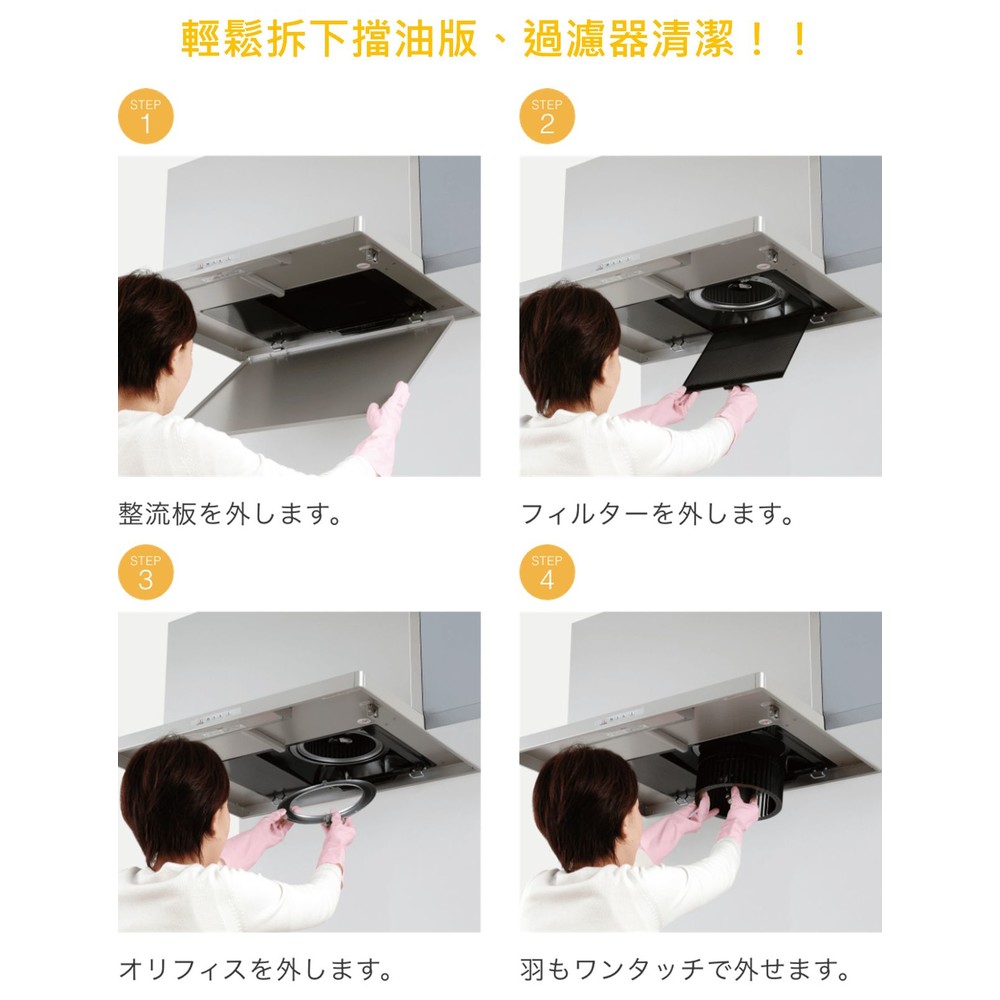 輕鬆拆下擋油版、過濾器清潔！！

STEP 1

整流板を外します。

STEP 2

フィルターを外します。

STEP 3

オリフィスを外します。

STEP 4

羽もワンタッチで外せます。